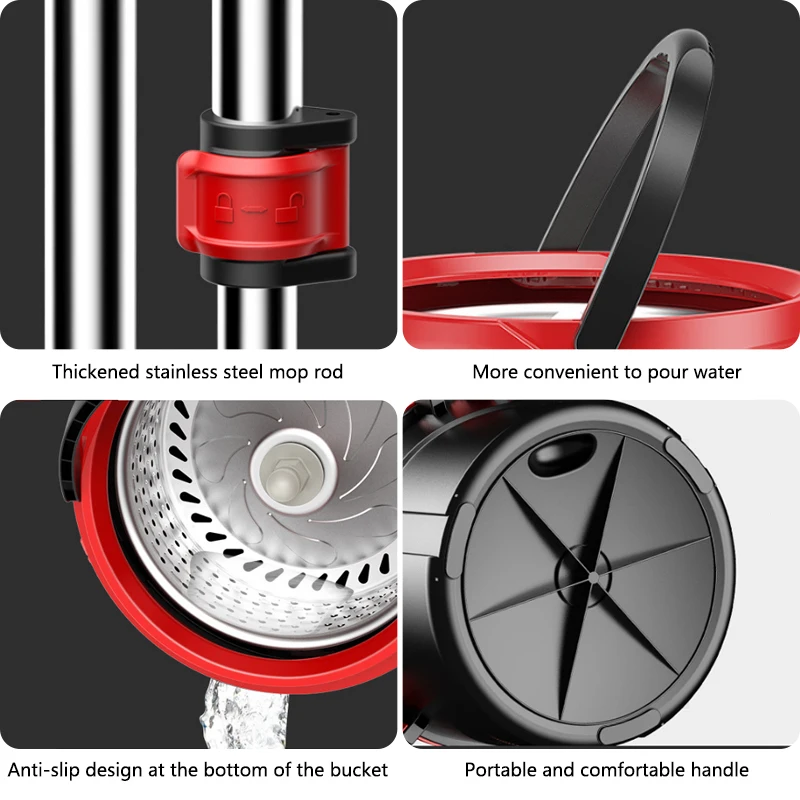 Thickened stainless steel mop rod

More convenient to pour water

Anti-slip design at the bottom of the bucket

Portable and comfortable handle