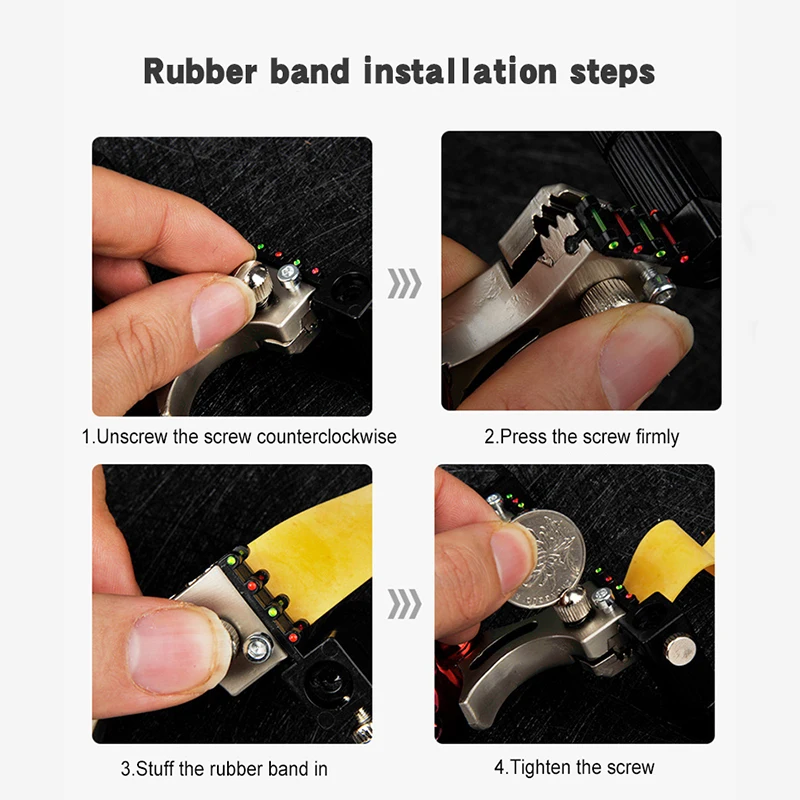 Rubber band installation steps

1.Unscrew the screw counterclockwise

2.Press the screw firmly

3.Stuff the rubber band in

4.Tighten the screw