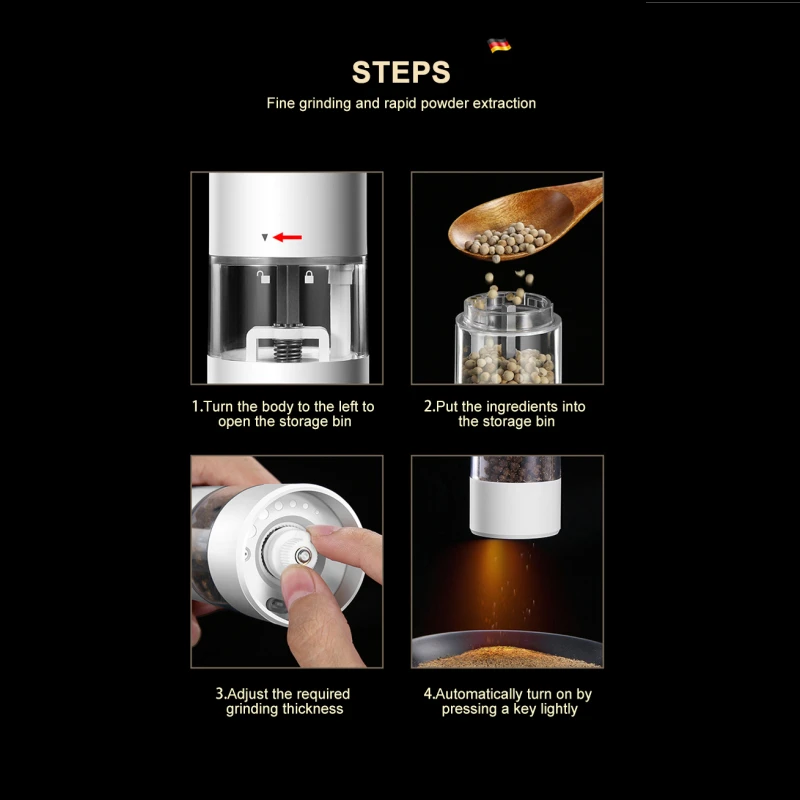 STEPS

Fine grinding and rapid powder extraction

1.Turn the body to the left to open the storage bin

2.Put the ingredients into the storage bin

3.Adjust the required grinding thickness

4.Automatically turn on by pressing a key lightly