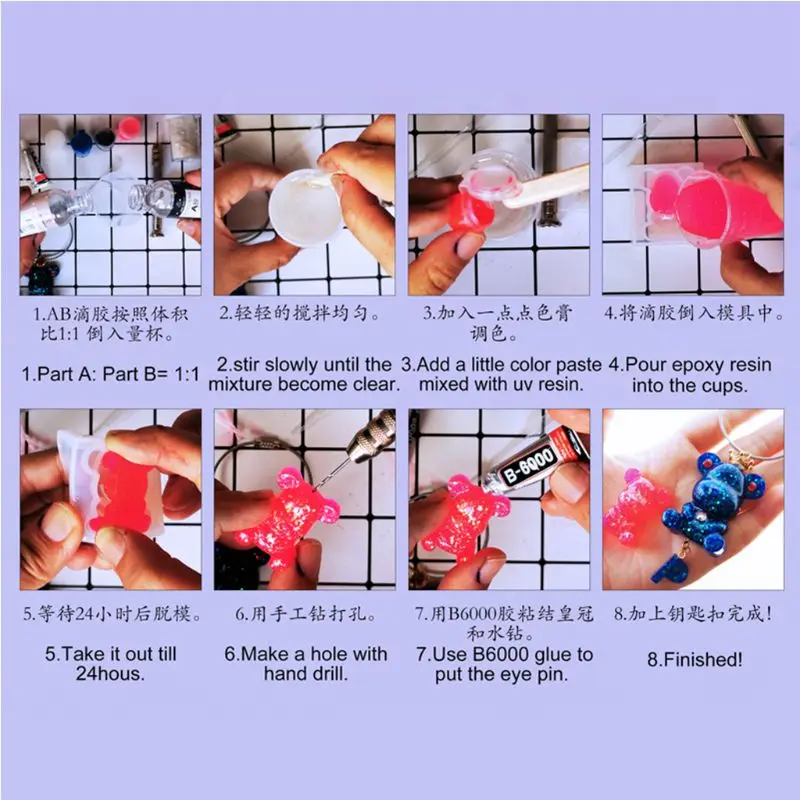 1.AB滴胶按照体积比1:1 倒入量杯。

1.Part A: Part B= 1:1

2.轻轻的搅拌均匀。

2.stir slowly until the mixture become clear.

3.加入一点点色膏调色。

3.Add a little color paste mixed with uv resin.

4.将滴胶倒入模具中。

4.Pour epoxy resin into the cups.

B-6000

5.等待24小时后脱模。

5.Take it out till 24hous.

6.用手工钻打孔。

6.Make a hole with hand drill.

7.用B6000胶粘结皇冠和水钻。

7.Use B6000 glue to put the eye pin.

8.加上钥匙扣完成!

8.Finished!