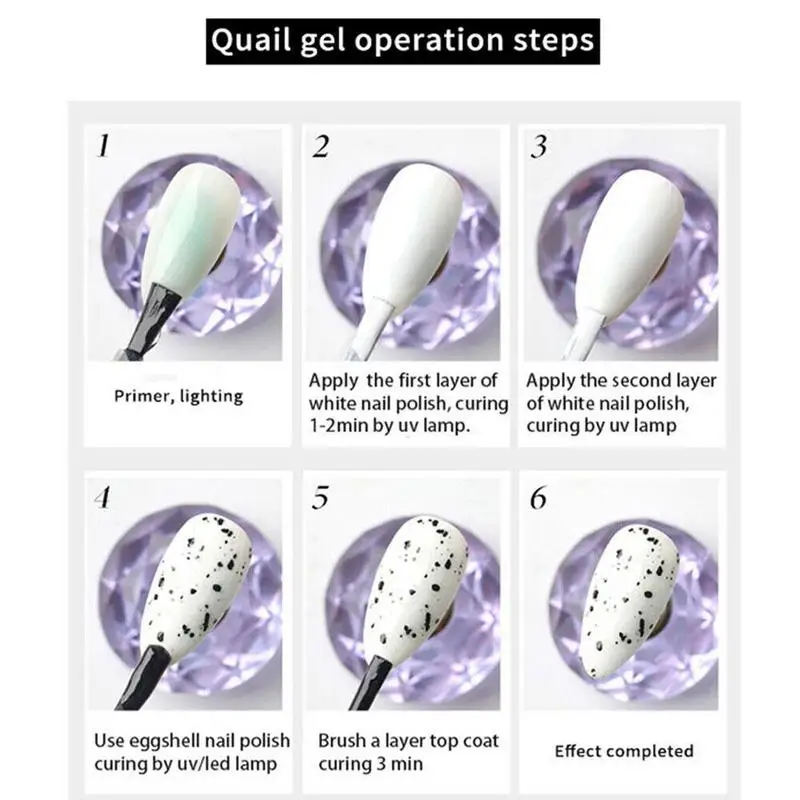 Quail gel operation steps

1

Primer, lighting

2

Apply the first layer of white nail polish, curing 1-2min by uv lamp.

3

Apply the second layer of white nail polish, curing by uv lamp

4

Use eggshell nail polish curing by uv/led lamp

5

Brush a layer top coat curing 3 min

6

Effect completed