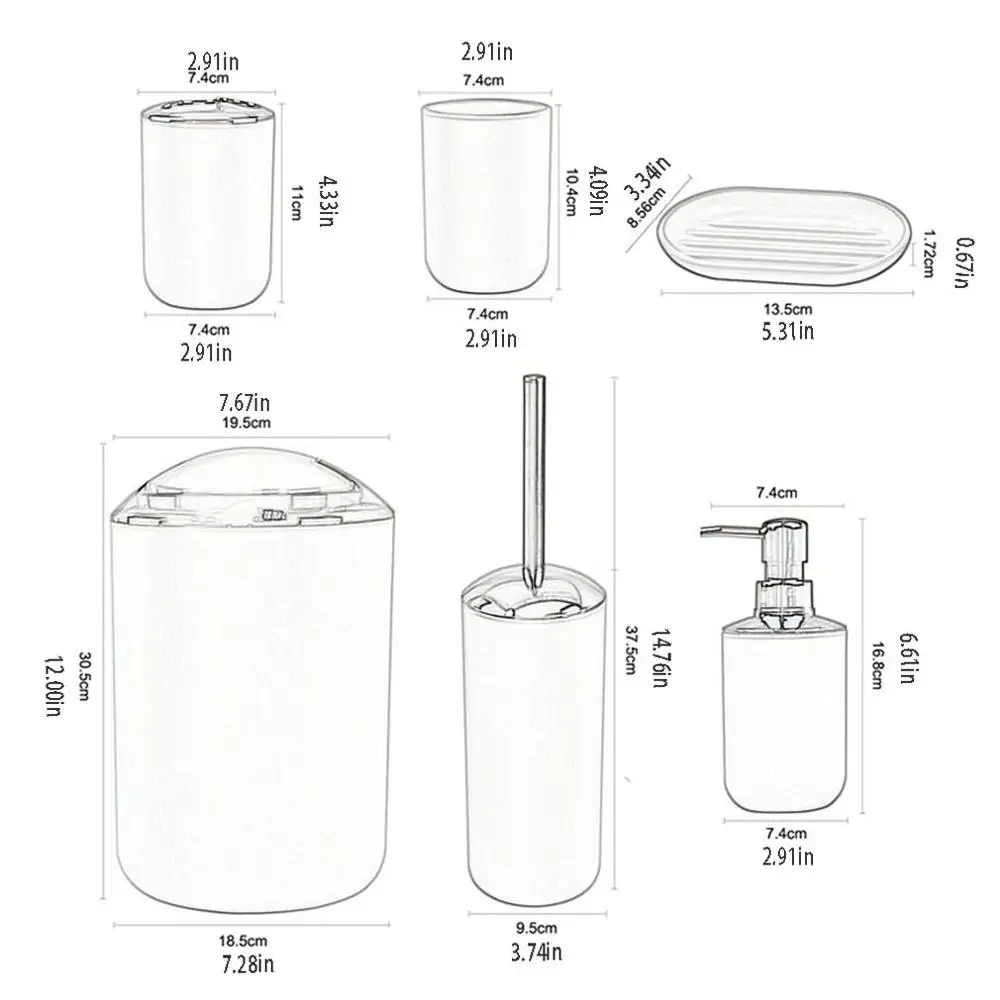 2.91in
7.4cm
11cm
4.33in
7.4cm
2.91in

2.91in
7.4cm
10.4cm
4.09in
7.4cm
2.91in

3.34in
8.56cm
1.72cm
0.67in
13.5cm
5.31in

7.67in
19.5cm
30.5cm
12.00in
18.5cm
7.28in

37.5cm
14.76in
9.5cm
3.74in

7.4cm
16.8cm
6.61in
7.4cm
2.91in