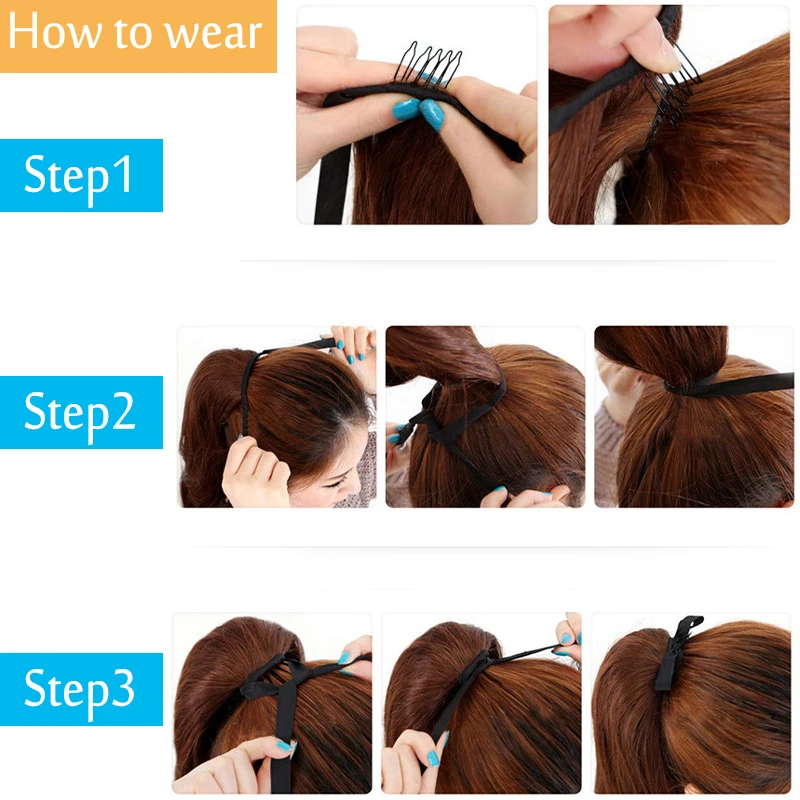 How to wear

Step1

Step2

Step3