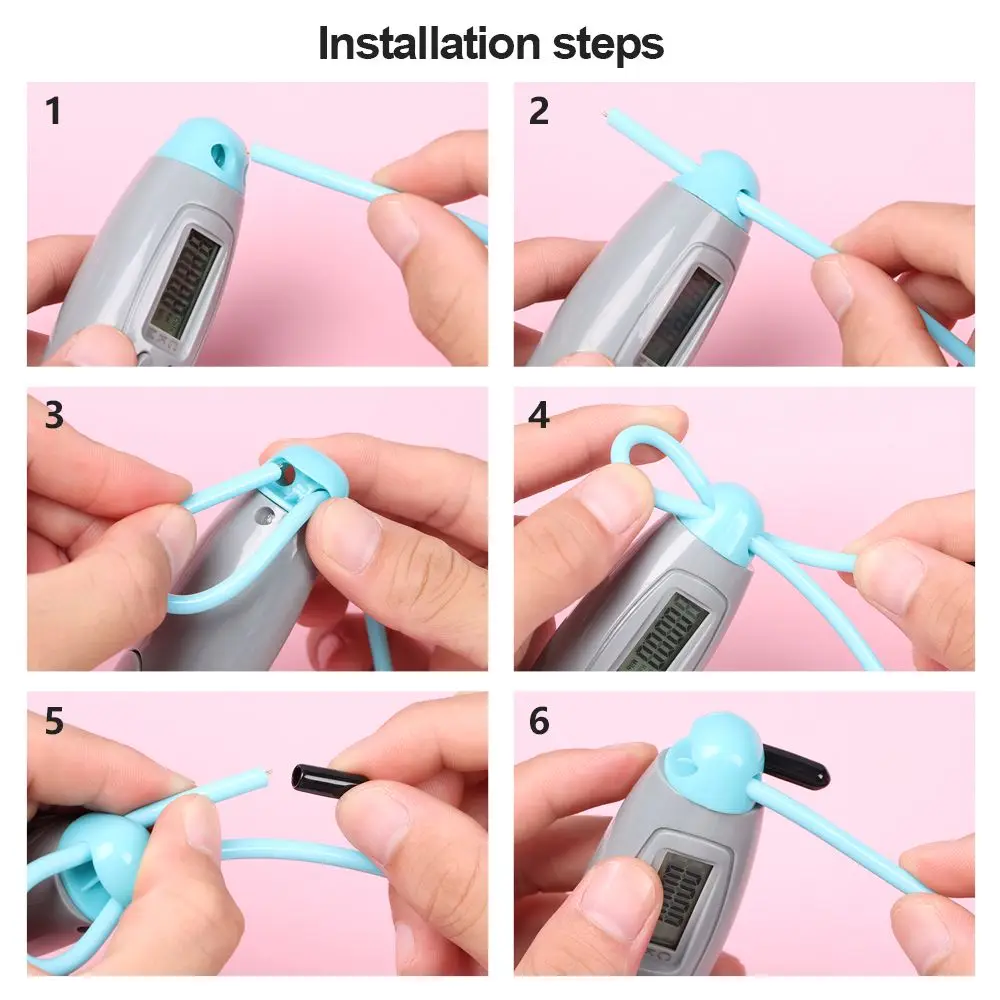 Installation steps

1

2

3

4

5

6