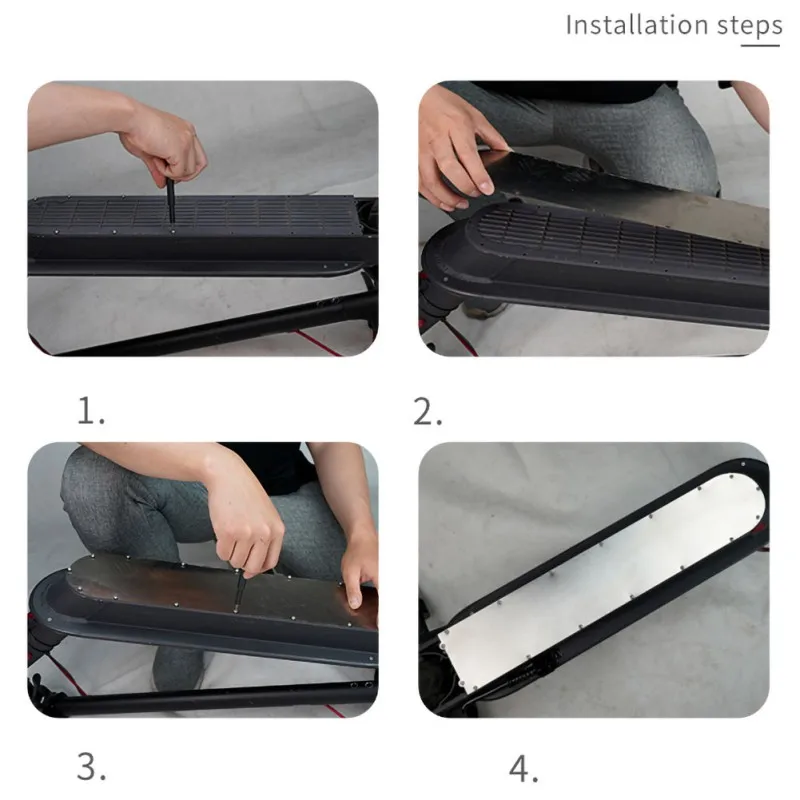 Installation steps

1.

2.

3.

4.