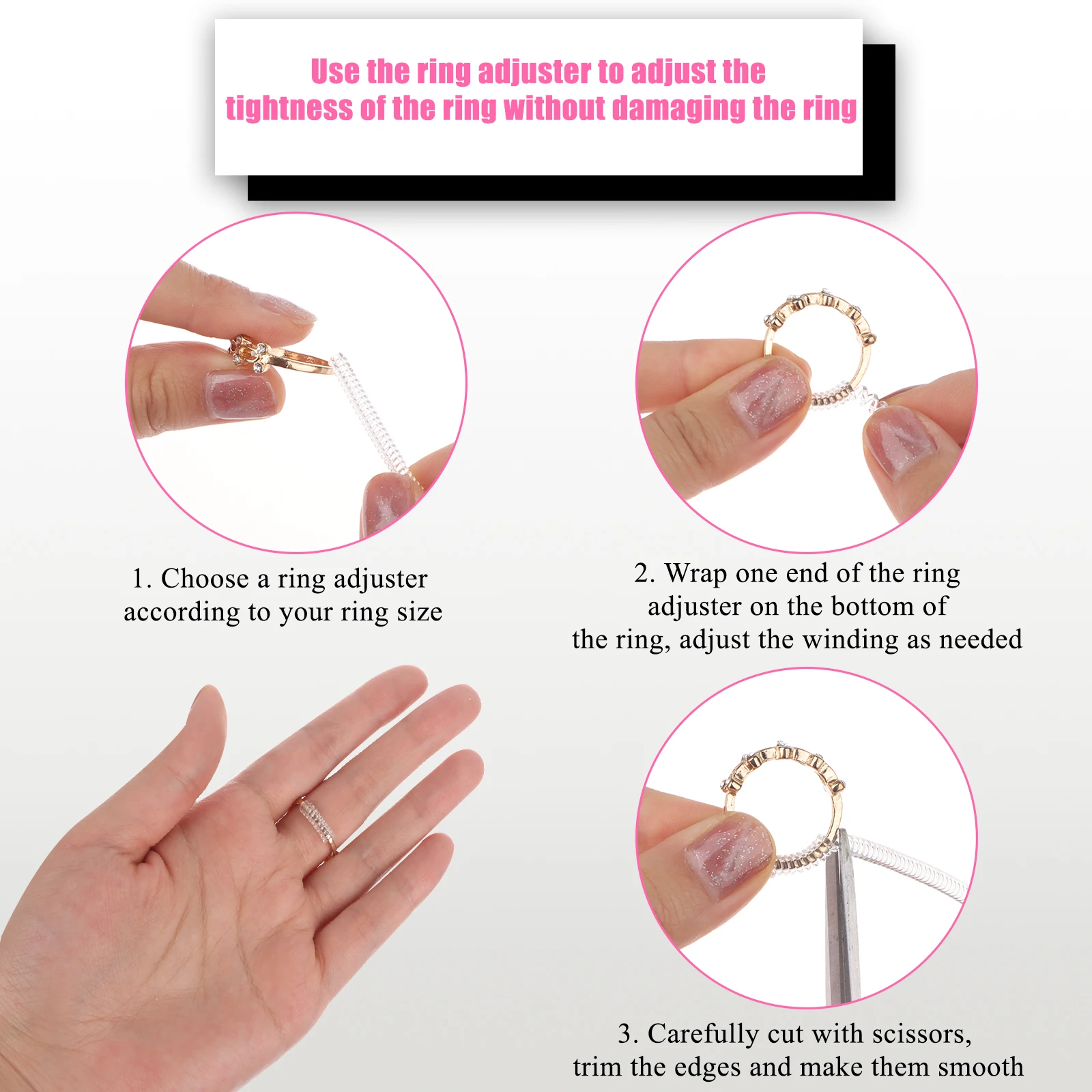 Use the ring adjuster to adjust the tightness of the ring without damaging the ring

1. Choose a ring adjuster according to your ring size

2. Wrap one end of the ring adjuster on the bottom of the ring, adjust the winding as needed

3. Carefully cut with scissors, trim the edges and make them smooth