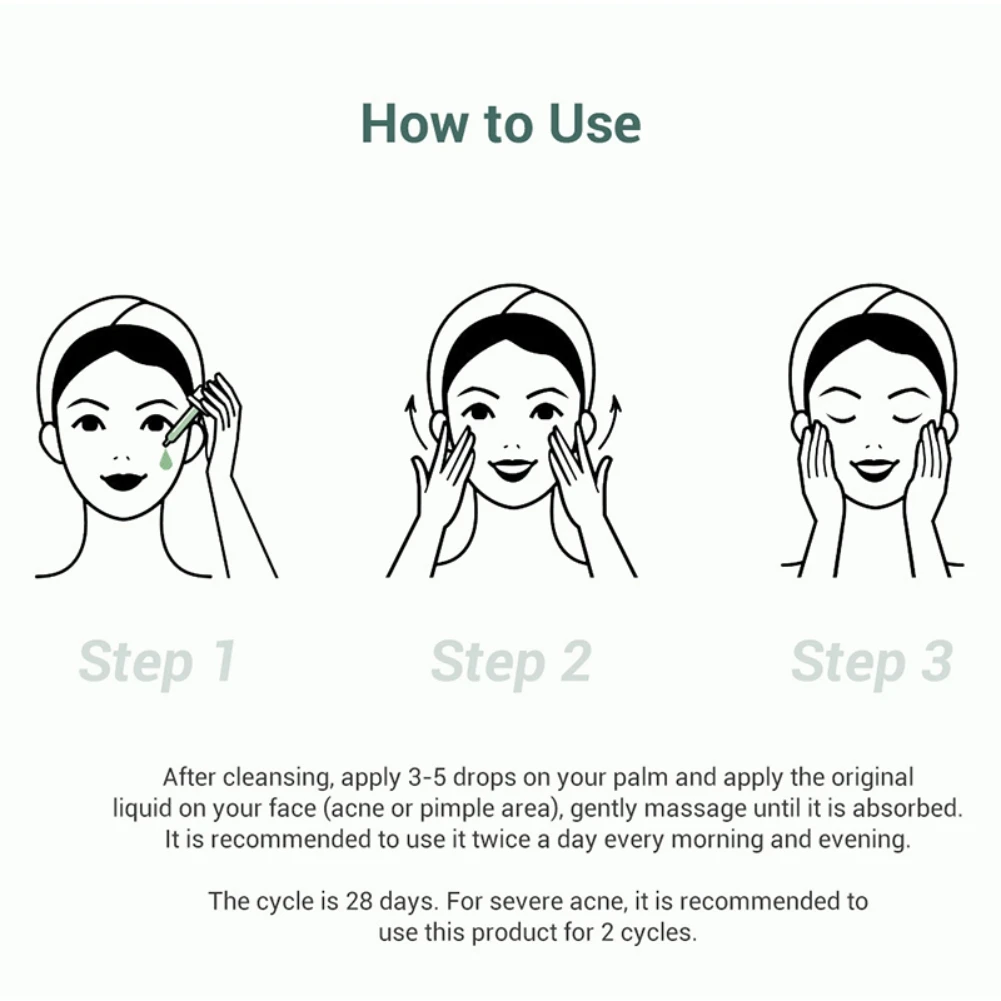 How to Use

Step 1

Step 2

Step 3

After cleansing, apply 3-5 drops on your palm and apply the original liquid on your face (acne or pimple area), gently massage until it is absorbed. It is recommended to use it twice a day every morning and evening.

The cycle is 28 days. For severe acne, it is recommended to use this product for 2 cycles.