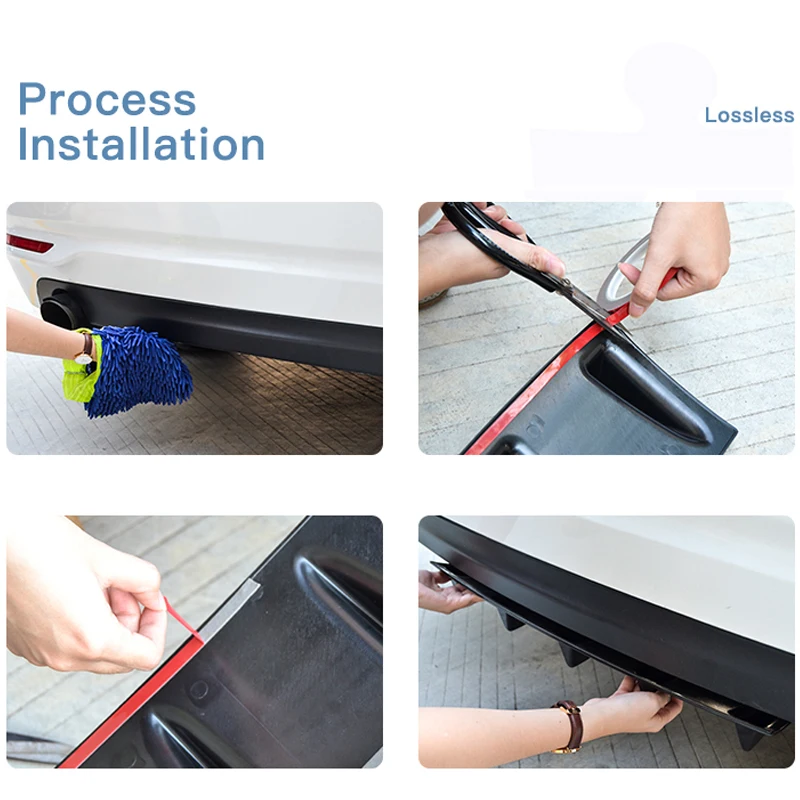 Process Installation

Lossless