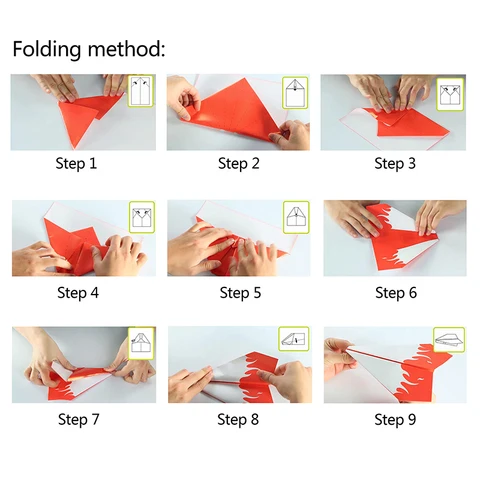 Folding method:

Step 1

Step 2

Step 3

Step 4

Step 5

Step 6

Step 7

Step 8

Step 9