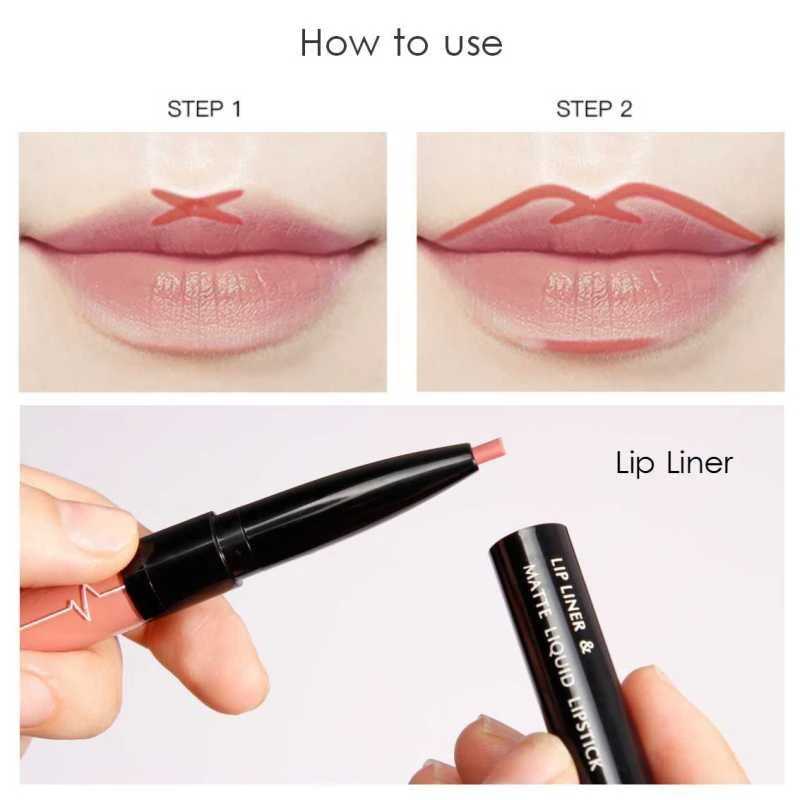 How to use

STEP 1

STEP 2

Lip Liner

LIP LINER &
MATTE LIQUID LIPSTICK