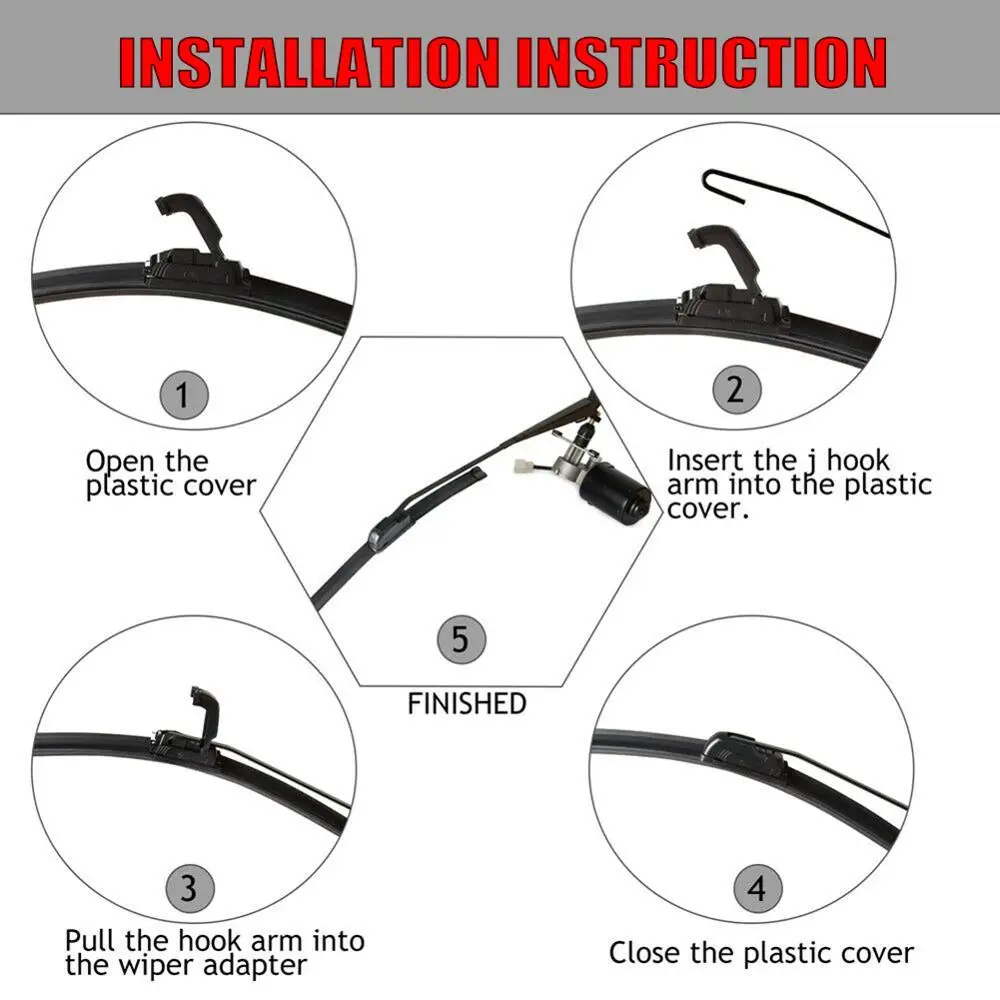 INSTALLATION INSTRUCTION

1

Open the plastic cover

2

Insert the j hook arm into the plastic cover.

5

FINISHED

3

Pull the hook arm into the wiper adapter

4

Close the plastic cover