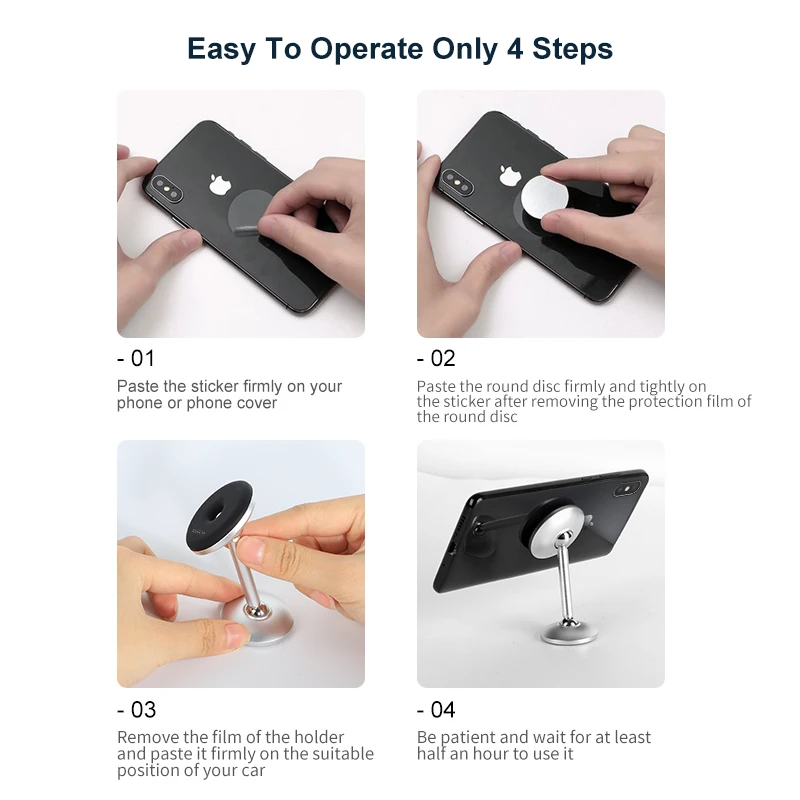 Easy To Operate Only 4 Steps

- 01

Paste the sticker firmly on your phone or phone cover

- 02

Paste the round disc firmly and tightly on the sticker after removing the protection film of the round disc

- 03

Remove the film of the holder and paste it firmly on the suitable position of your car

- 04

Be patient and wait for at least half an hour to use it