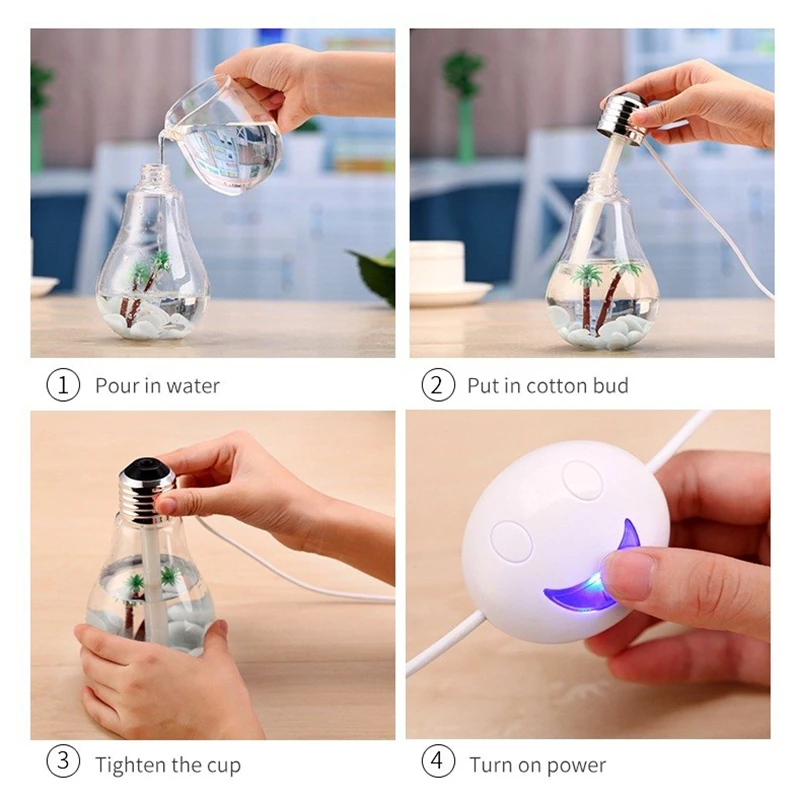 1 Pour in water

2 Put in cotton bud

3 Tighten the cup

4 Turn on power