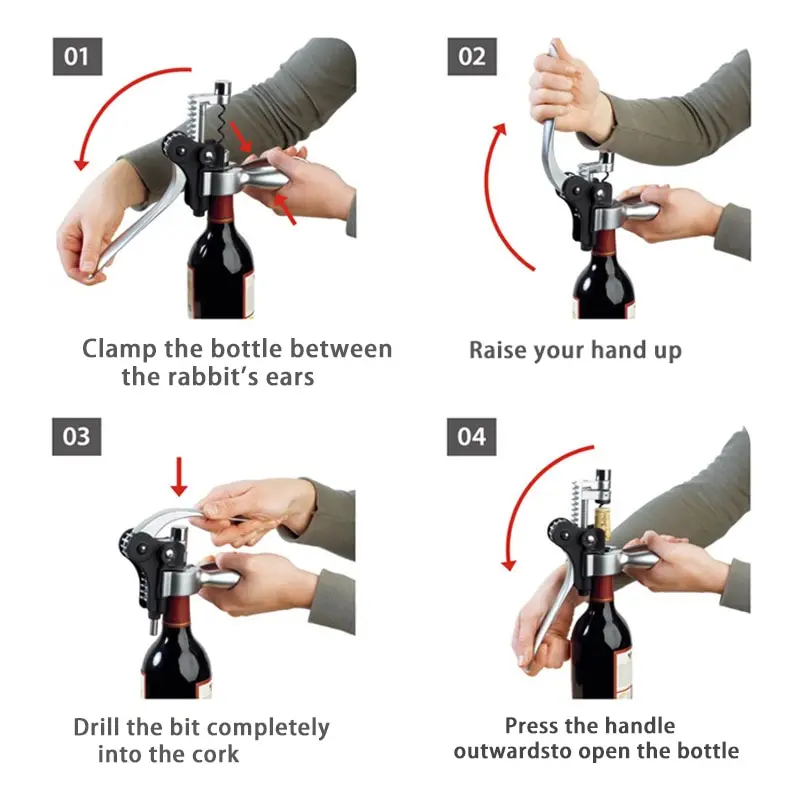 01

Clamp the bottle between the rabbit's ears

02

Raise your hand up

03

Drill the bit completely into the cork

04

Press the handle outwardsto open the bottle