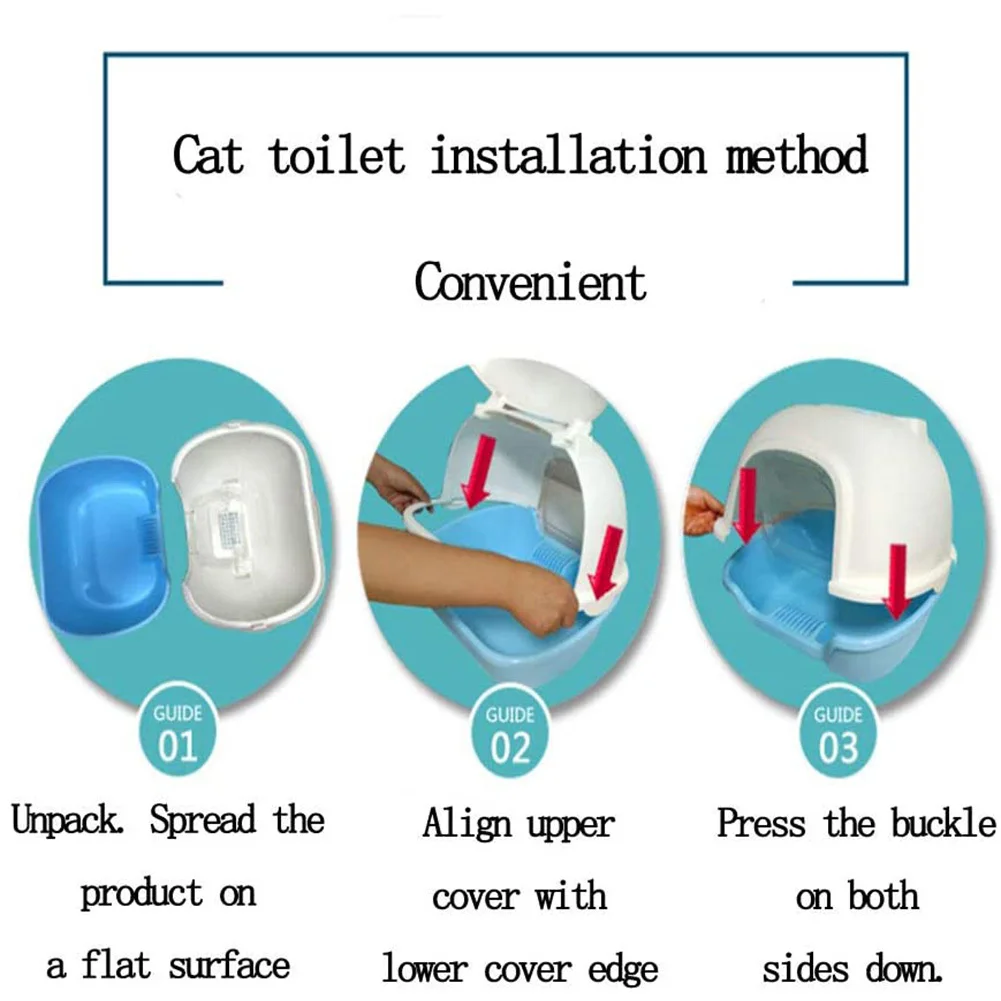 Cat toilet installation method

Convenient

GUIDE
01

Unpack. Spread the product on a flat surface

GUIDE
02

Align upper cover with lower cover edge

GUIDE
03

Press the buckle on both sides down.