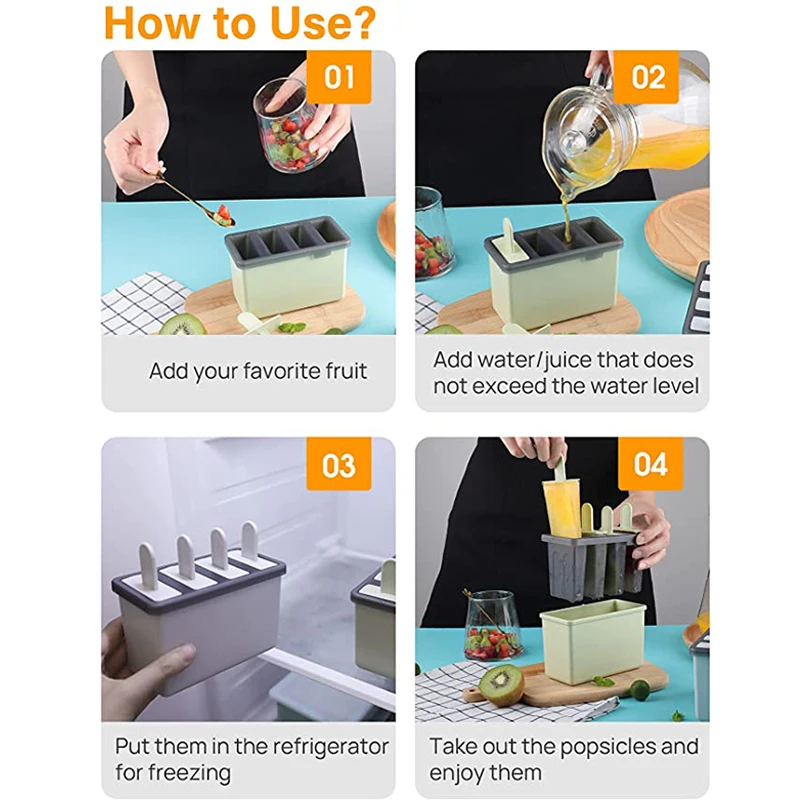 How to Use?

01

Add your favorite fruit

02

Add water/juice that does not exceed the water level

03

Put them in the refrigerator for freezing

04

Take out the popsicles and enjoy them