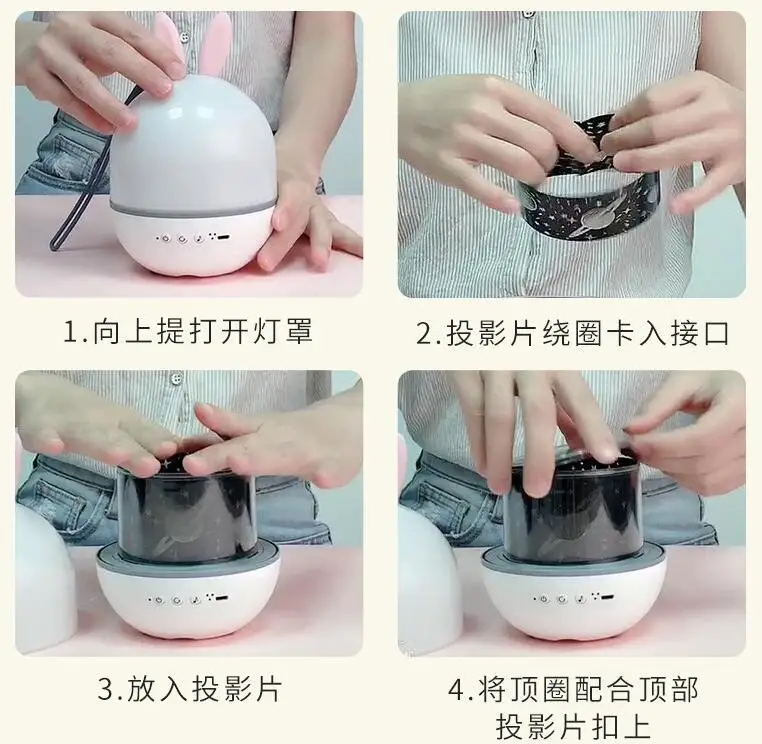 1.向上提打开灯罩

2.投影片绕圈卡入接口

3.放入投影片

4.将顶圈配合顶部投影片扣上