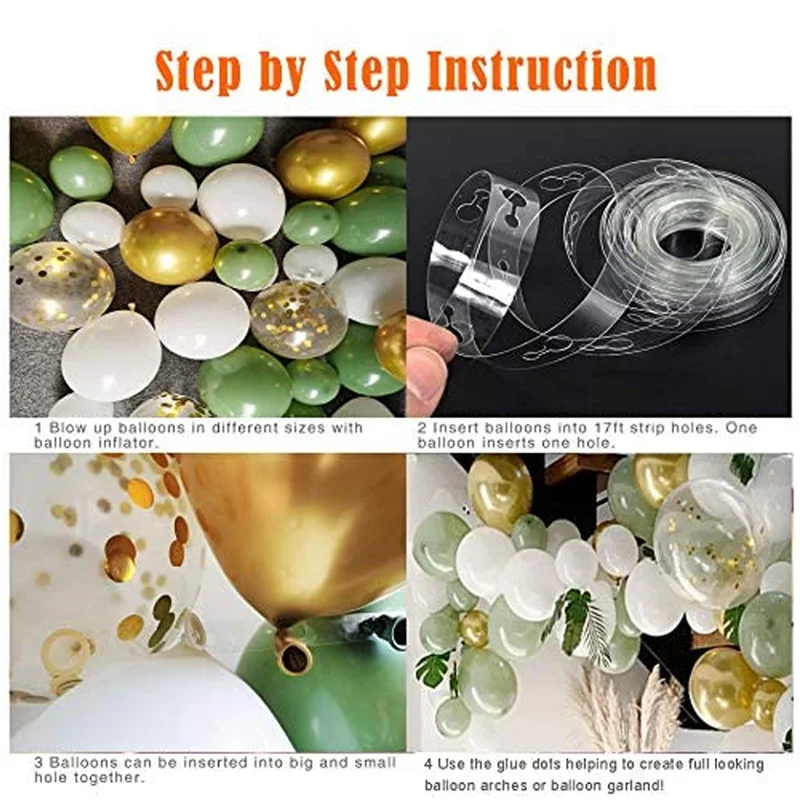 Step by Step Instruction

1 Blow up balloons in different sizes with balloon inflator.

2 Insert balloons into 17ft strip holes. One balloon inserts one hole.

3 Balloons can be inserted into big and small hole together.

4 Use the glue dots helping to create full looking balloon arches or balloon garland!