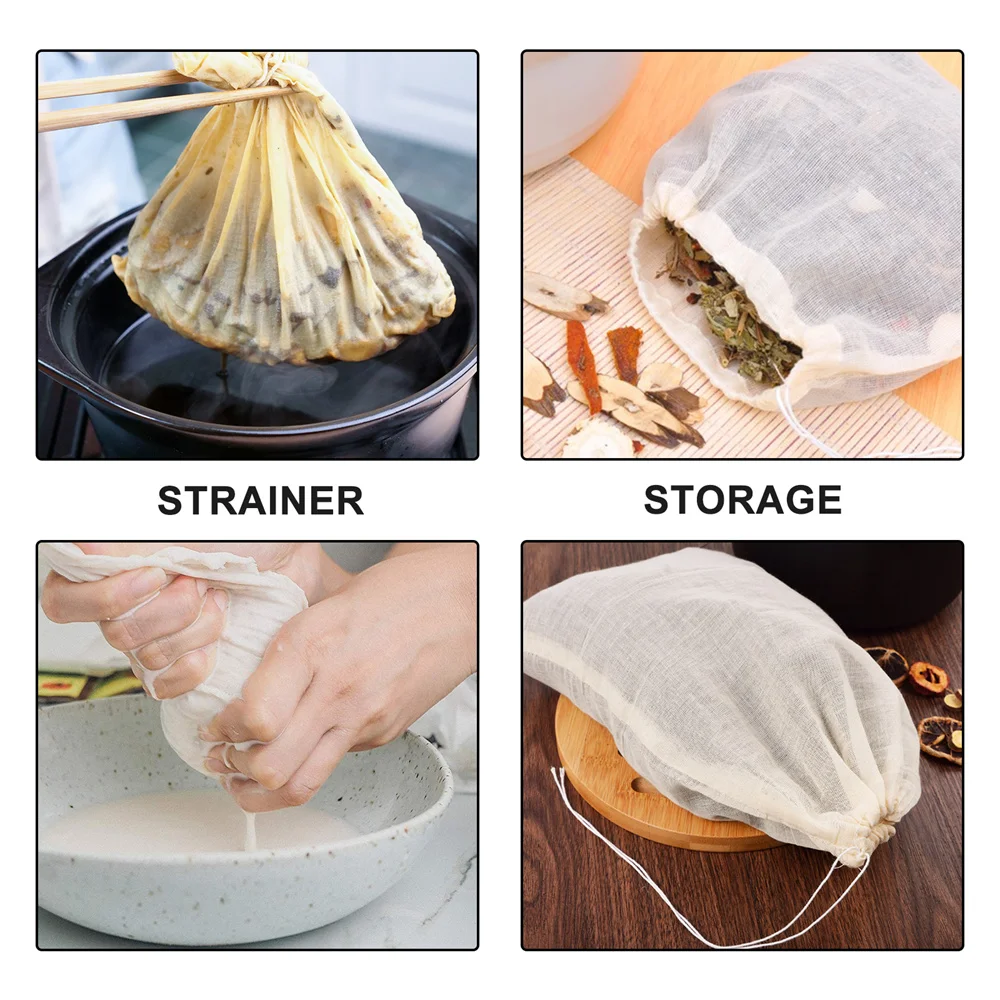 STRAINER

STORAGE