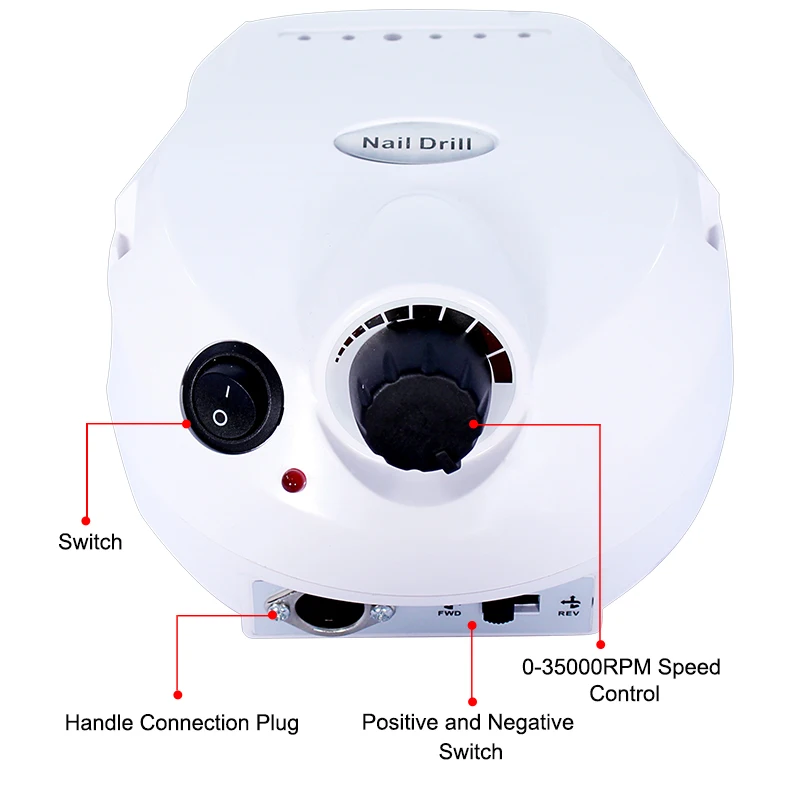 Nail Drill

I

O

Switch

FWD

REV

0-35000RPM Speed Control

Handle Connection Plug

Positive and Negative Switch