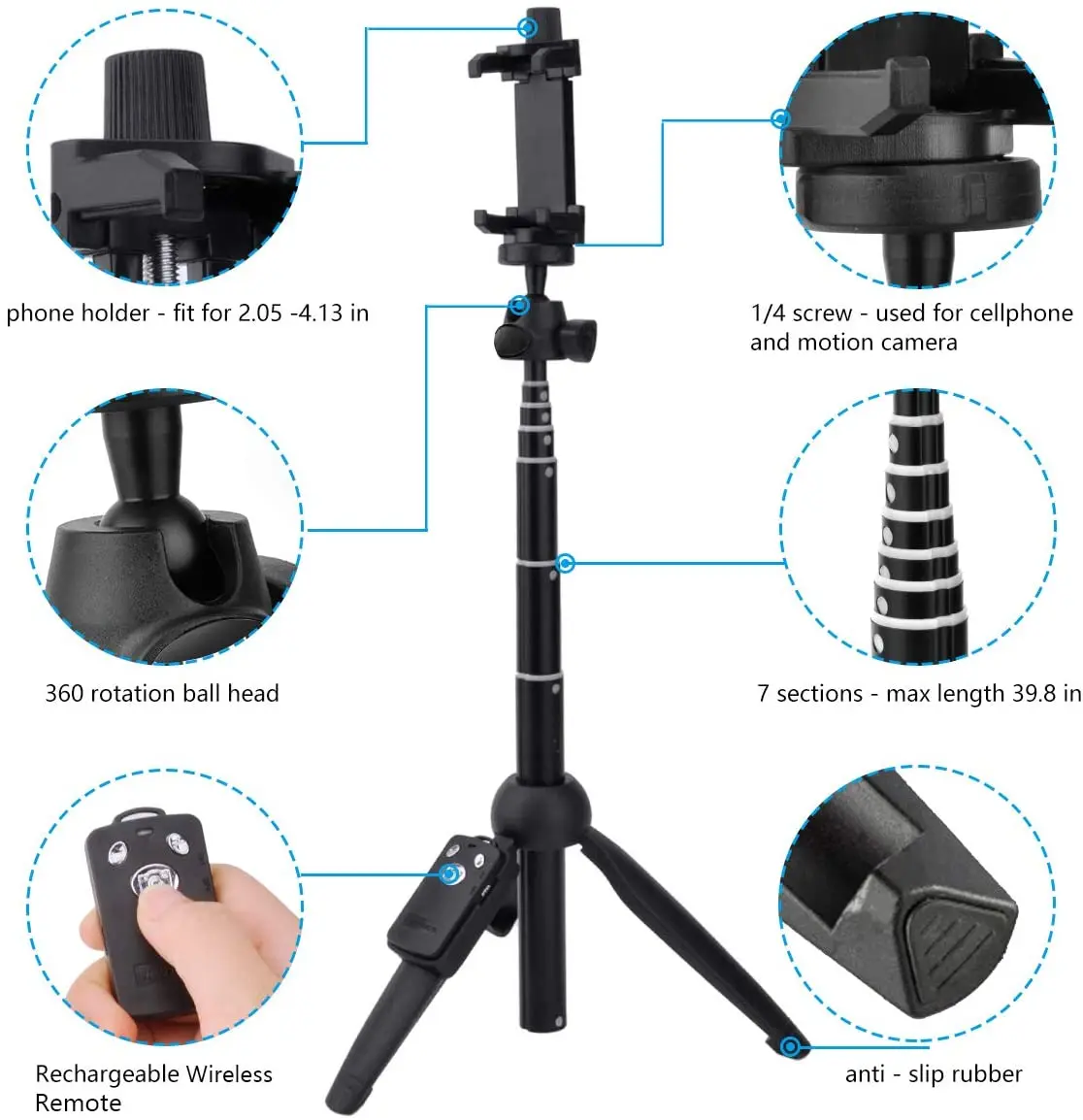 phone holder - fit for 2.05 -4.13 in

1/4 screw - used for cellphone and motion camera

360 rotation ball head

7 sections - max length 39.8 in

Rechargeable Wireless Remote

anti - slip rubber