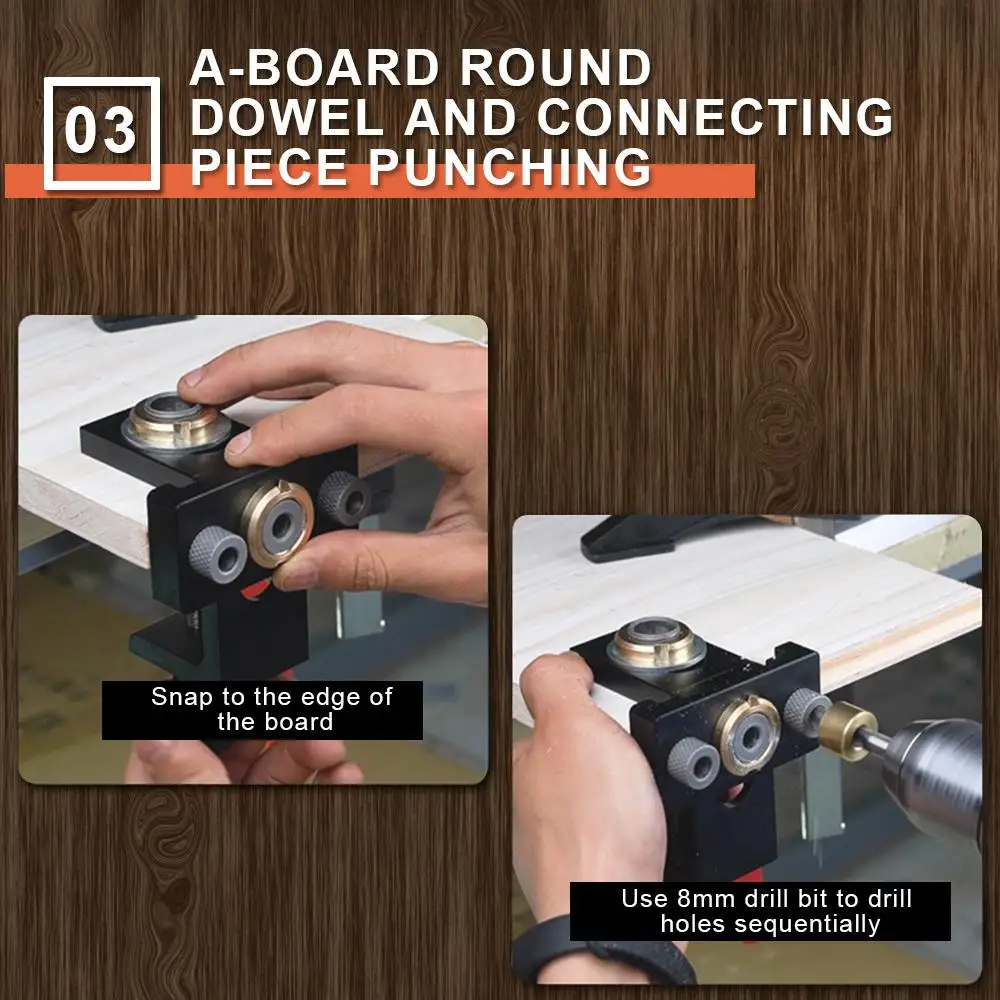 03

A-BOARD ROUND DOWEL AND CONNECTING PIECE PUNCHING

Snap to the edge of the board

Use 8mm drill bit to drill holes sequentially