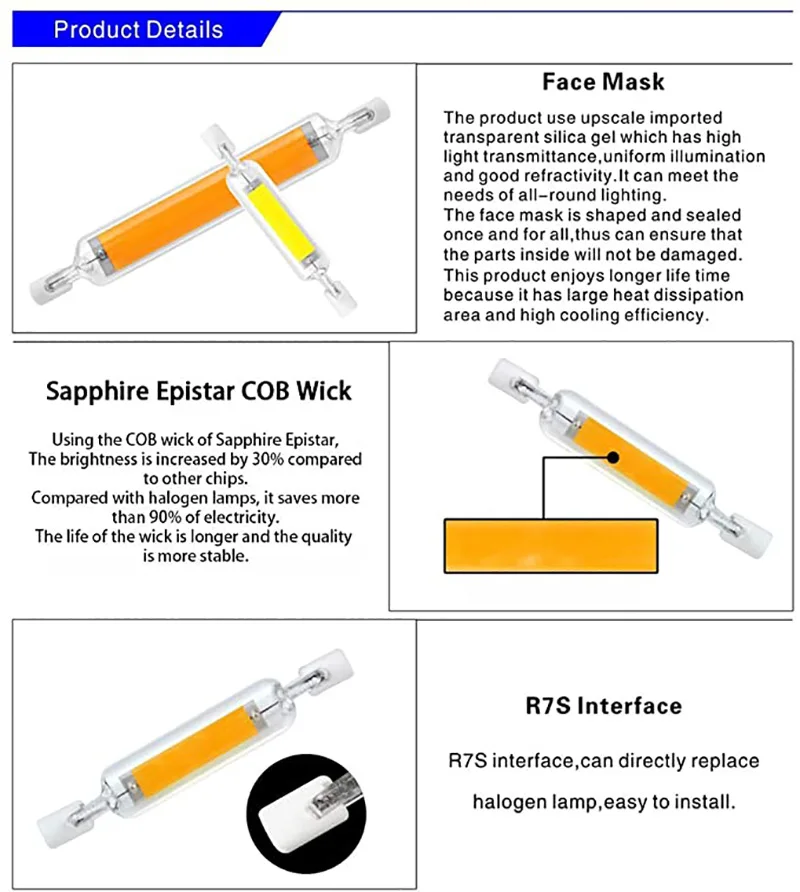 Product Details

Face Mask

The product use upscale imported transparent silica gel which has high light transmittance,uniform illumination and good refractivity.It can meet the needs of all-round lighting.
The face mask is shaped and sealed once and for all,thus can ensure that the parts inside will not be damaged.
This product enjoys longer life time because it has large heat dissipation area and high cooling efficiency.

Sapphire Epistar COB Wick

Using the COB wick of Sapphire Epistar, The brightness is increased by 30% compared to other chips.
Compared with halogen lamps, it saves more than 90% of electricity.
The life of the wick is longer and the quality is more stable.

R7S Interface

R7S interface,can directly replace

halogen lamp,easy to install.