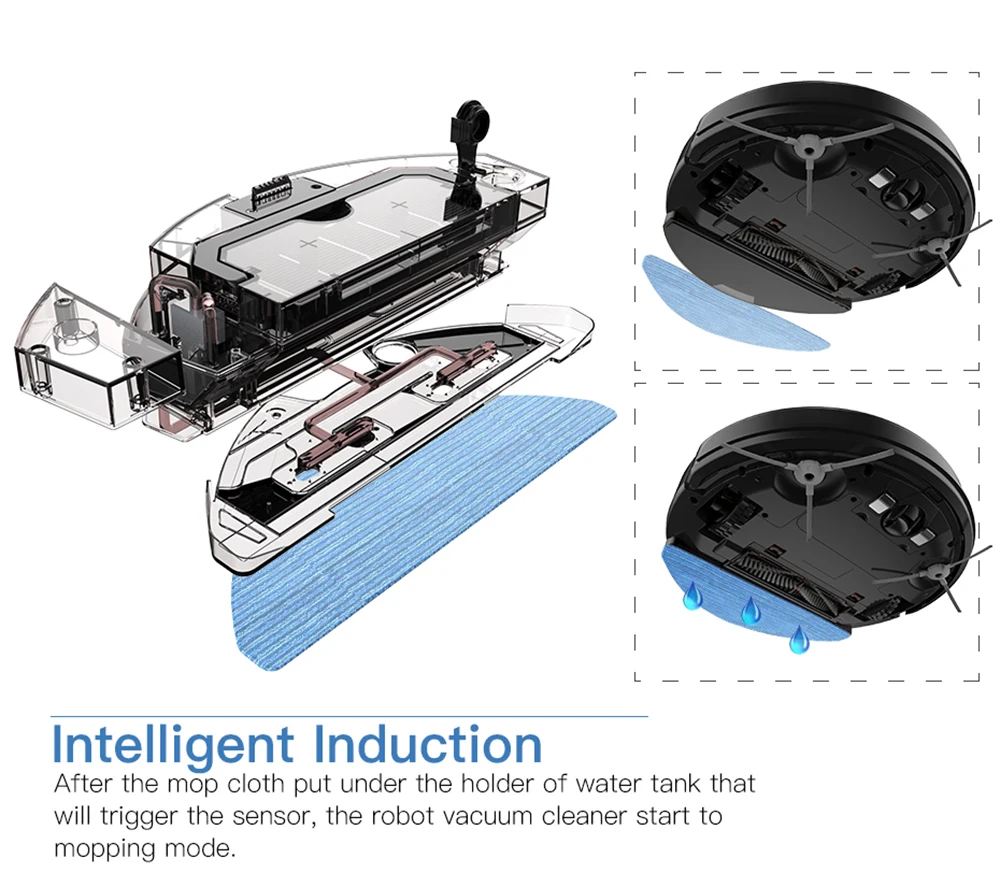 Intelligent Induction

After the mop cloth put under the holder of water tank that will trigger the sensor, the robot vacuum cleaner start to mopping mode.