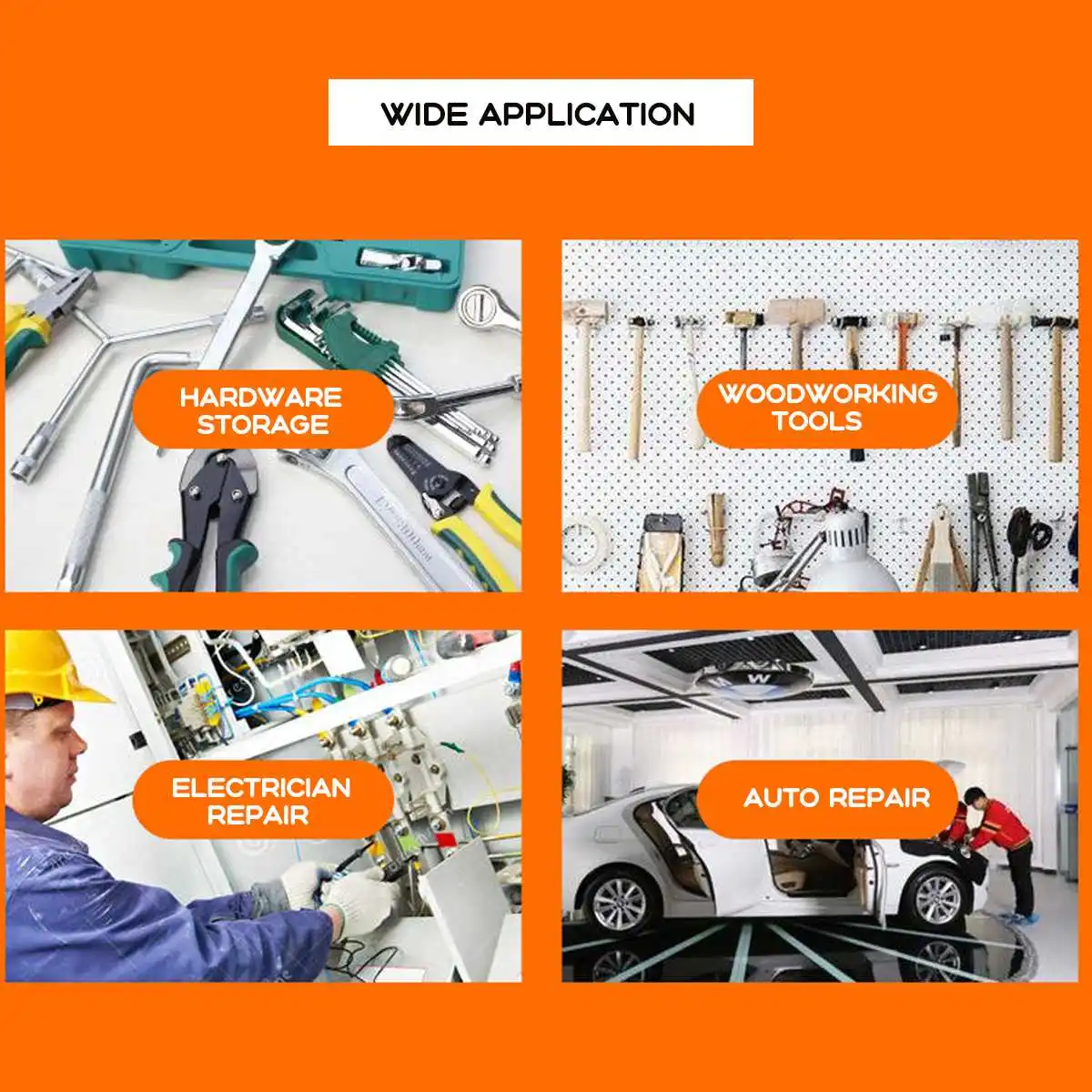 WIDE APPLICATION

HARDWARE STORAGE

WOODWORKING TOOLS

ELECTRICIAN REPAIR

AUTO REPAIR