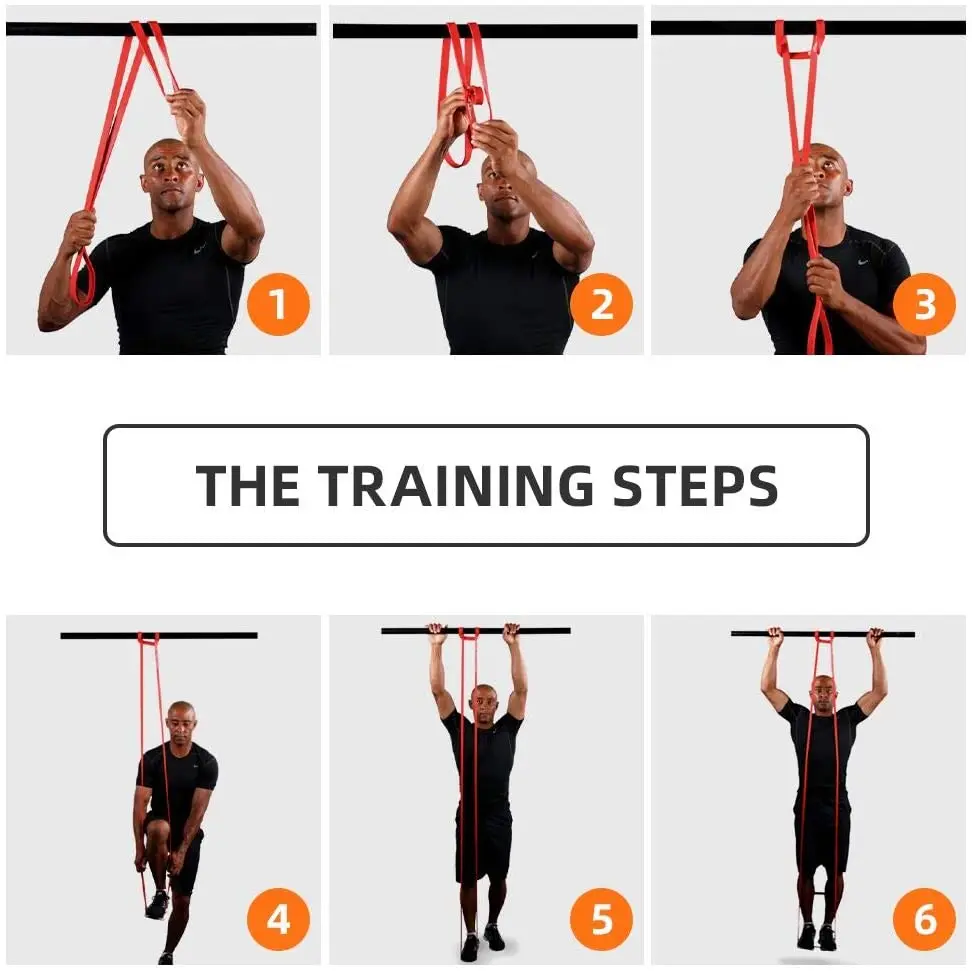 1
2
3

THE TRAINING STEPS

4
5
6