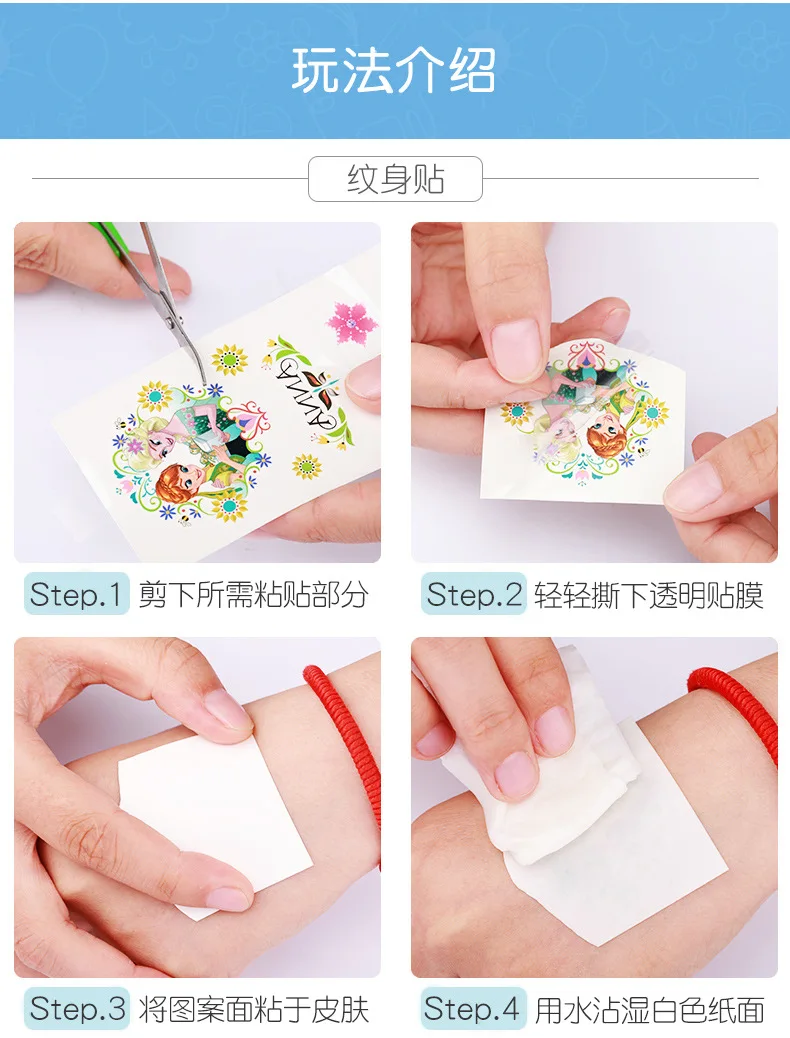 玩法介绍

纹身贴

ANNA

Step.1 剪下所需粘贴部分

Step.2 轻轻撕下透明贴膜

Step.3 将图案面粘于皮肤

Step.4 用水沾湿白色纸面