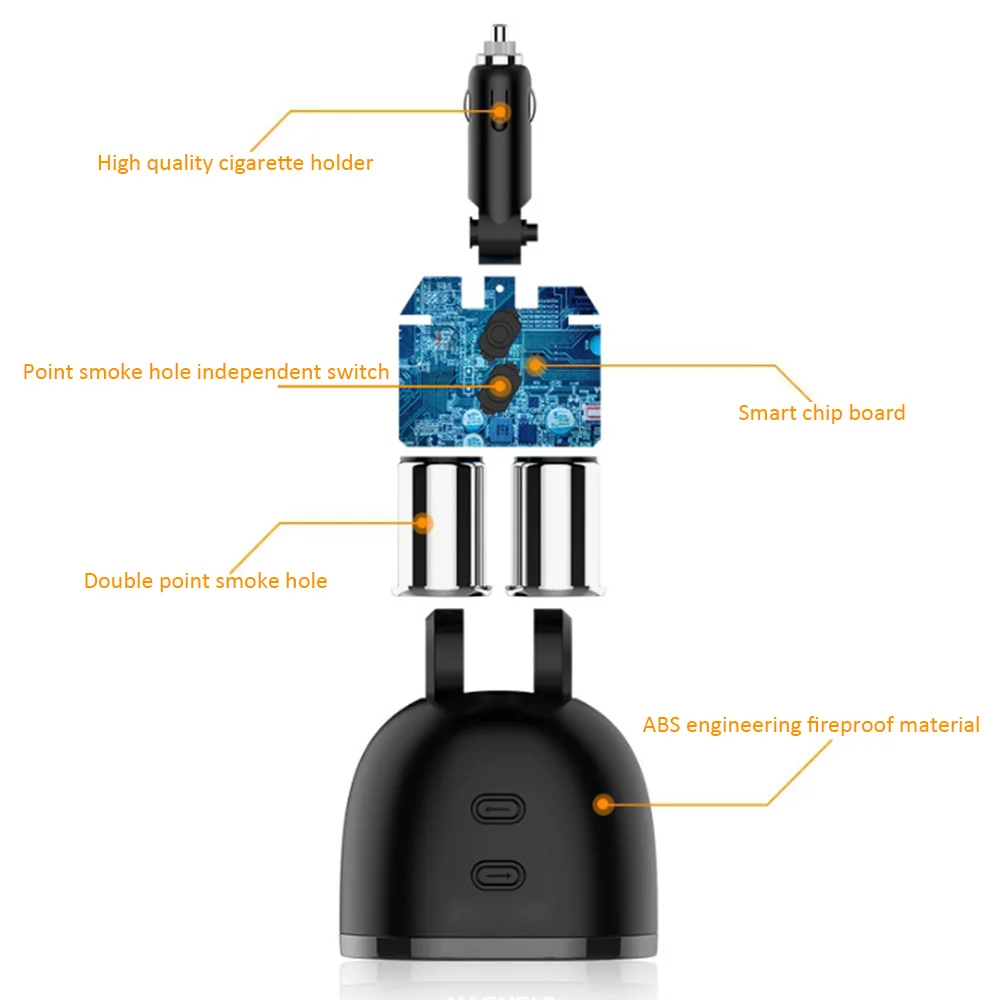 High quality cigarette holder

Point smoke hole independent switch

Smart chip board

Double point smoke hole

ABS engineering fireproof material