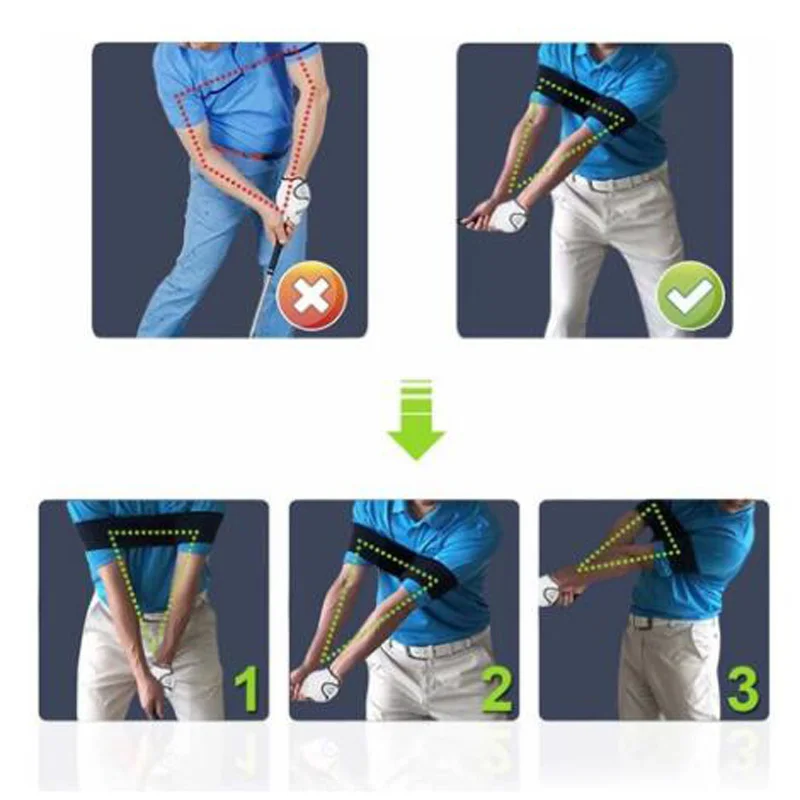 1

2

3