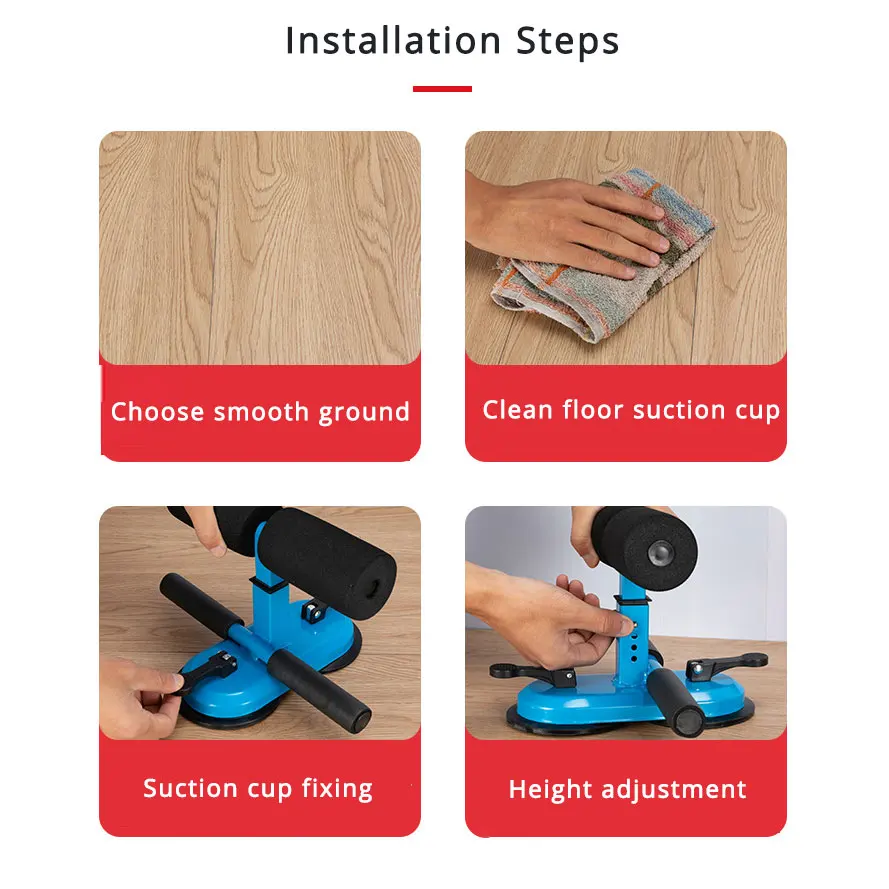 Installation Steps

Choose smooth ground

Clean floor suction cup

Suction cup fixing

Height adjustment