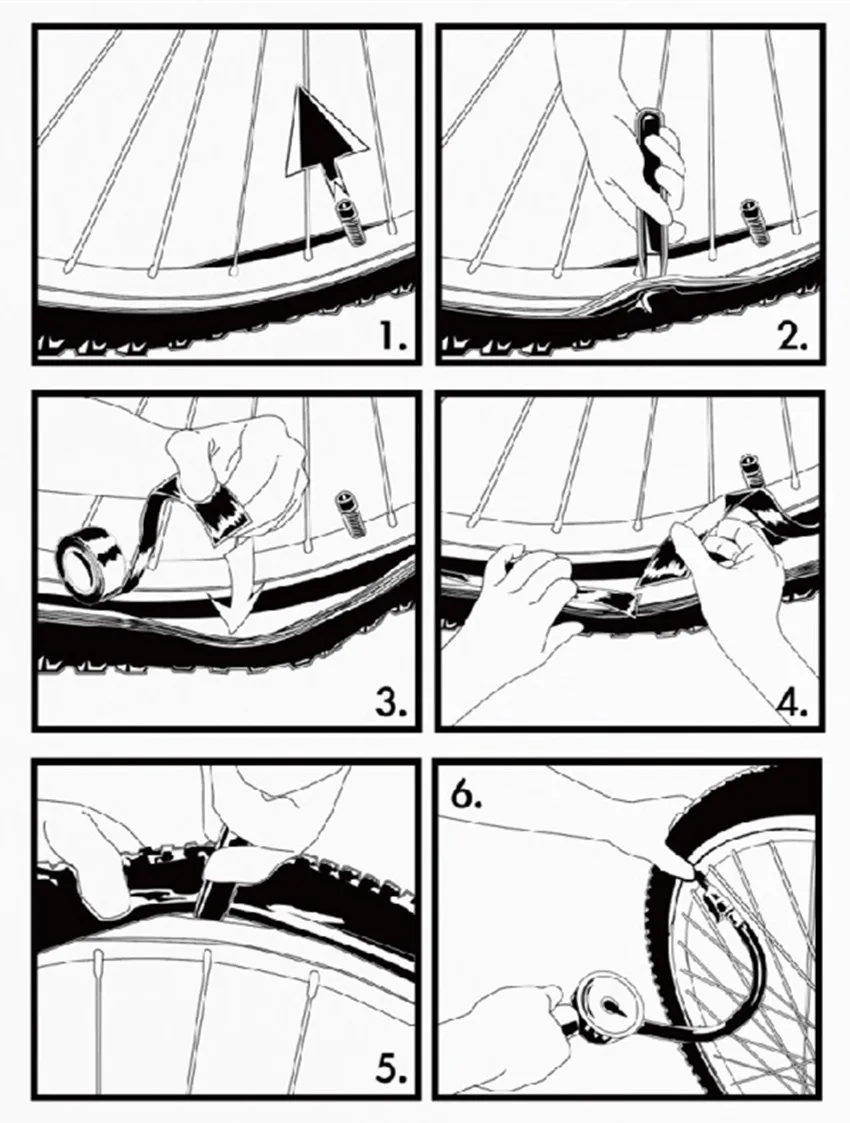 1.

2.

3.

4.

5.

6.