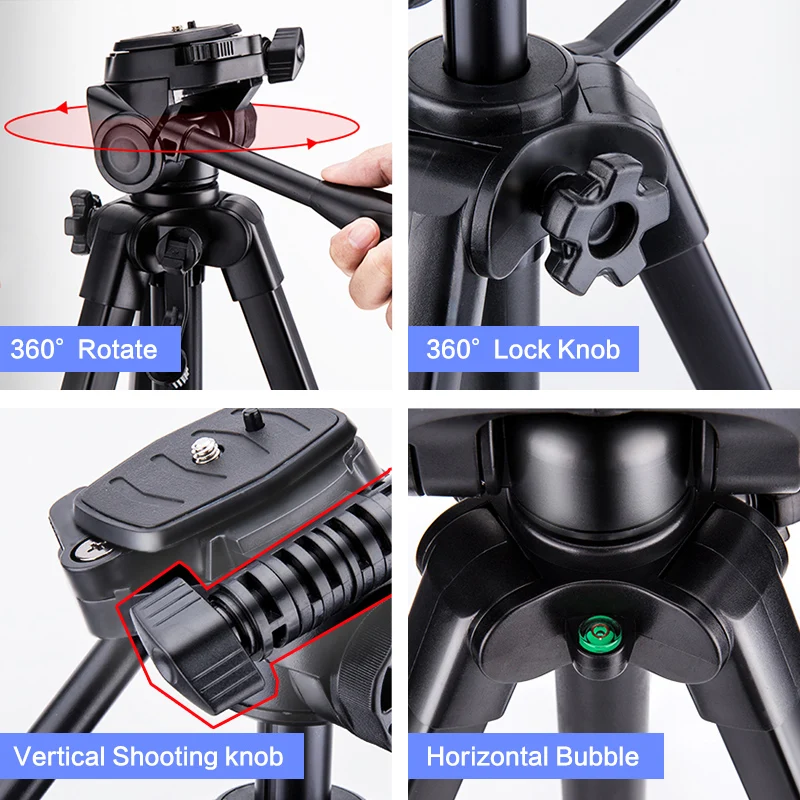 360° Rotate

360° Lock Knob

Vertical Shooting knob

Horizontal Bubble