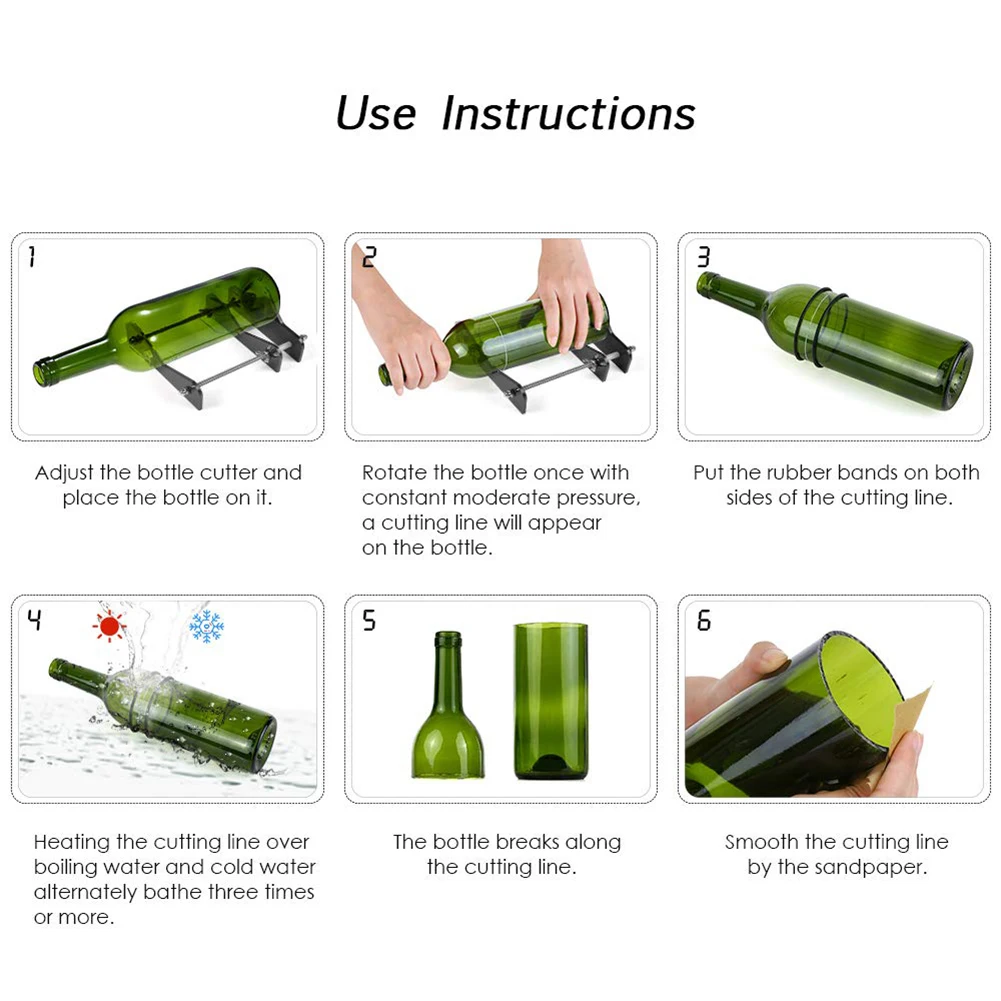 Use Instructions

1

Adjust the bottle cutter and place the bottle on it.

2

Rotate the bottle once with constant moderate pressure, a cutting line will appear on the bottle.

3

Put the rubber bands on both sides of the cutting line.

4

Heating the cutting line over boiling water and cold water alternately bathe three times or more.

5

The bottle breaks along the cutting line.

6

Smooth the cutting line by the sandpaper.