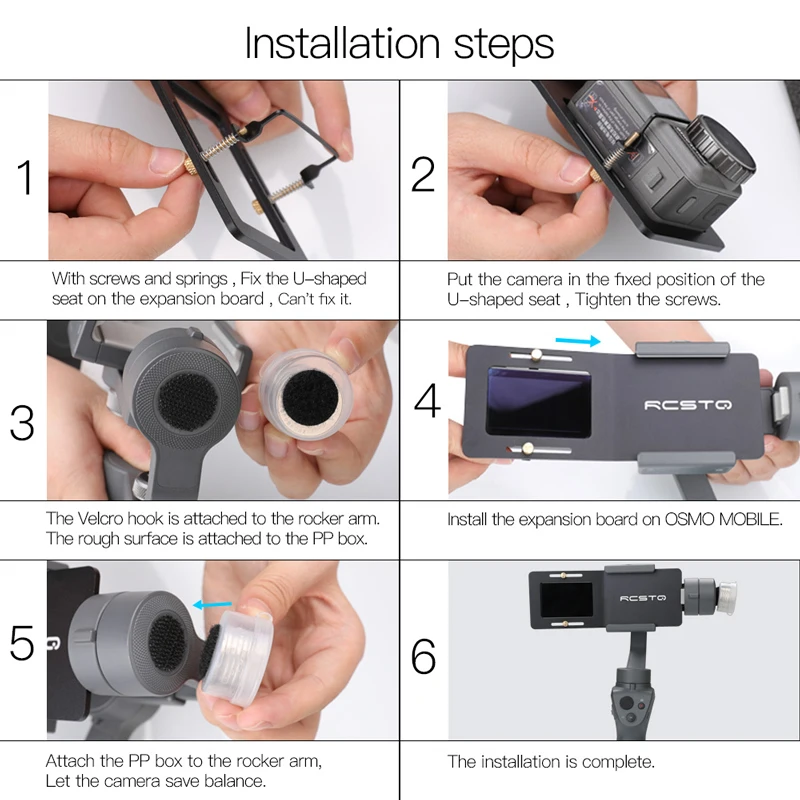 Installation steps

1

With screws and springs , Fix the U-shaped seat on the expansion board , Can't fix it.

2

Put the camera in the fixed position of the U-shaped seat , Tighten the screws.

3

The Velcro hook is attached to the rocker arm. The rough surface is attached to the PP box.

4

RCSTQ

Install the expansion board on OSMO MOBILE.

5

Attach the PP box to the rocker arm, Let the camera save balance.

6

RCSTQ

The installation is complete.