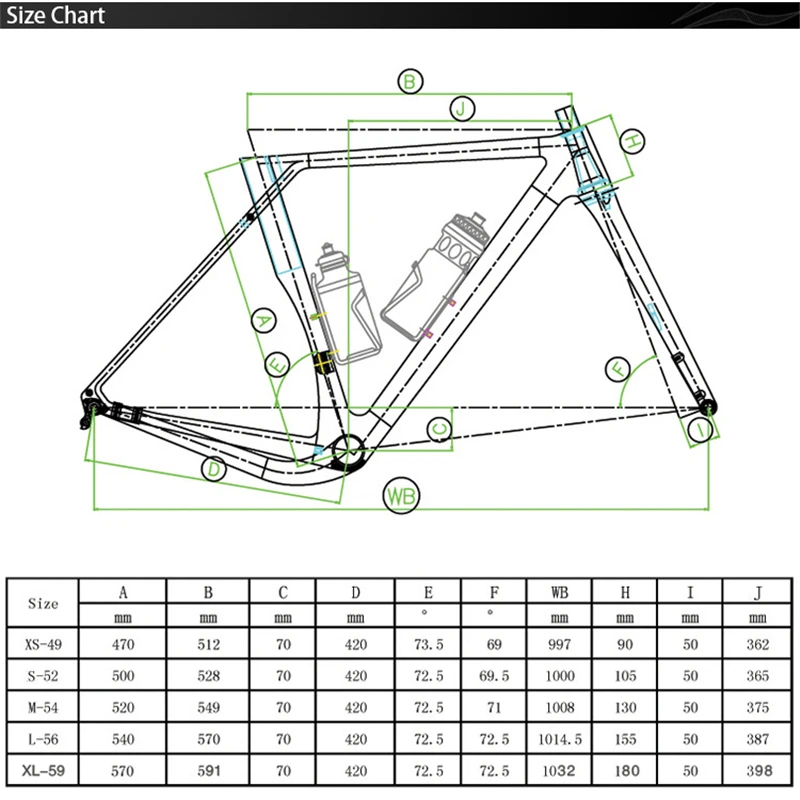 Size Chart

B
J
H
A
E
F
C
I
D
WB

| Size | A | B | C | D | E | F | WB | H | I | J |
|---|---|---|---|---|---|---|---|---|---|---|
| | mm | mm | mm | mm | ° | ° | mm | mm | mm | mm |
| XS-49 | 470 | 512 | 70 | 420 | 73.5 | 69 | 997 | 90 | 50 | 362 |
| S-52 | 500 | 528 | 70 | 420 | 72.5 | 69.5 | 1000 | 105 | 50 | 365 |
| M-54 | 520 | 549 | 70 | 420 | 72.5 | 71 | 1008 | 130 | 50 | 375 |
| L-56 | 540 | 570 | 70 | 420 | 72.5 | 72.5 | 1014.5 | 155 | 50 | 387 |
| XL-59 | 570 | 591 | 70 | 420 | 72.5 | 72.5 | 1032 | 180 | 50 | 398 |