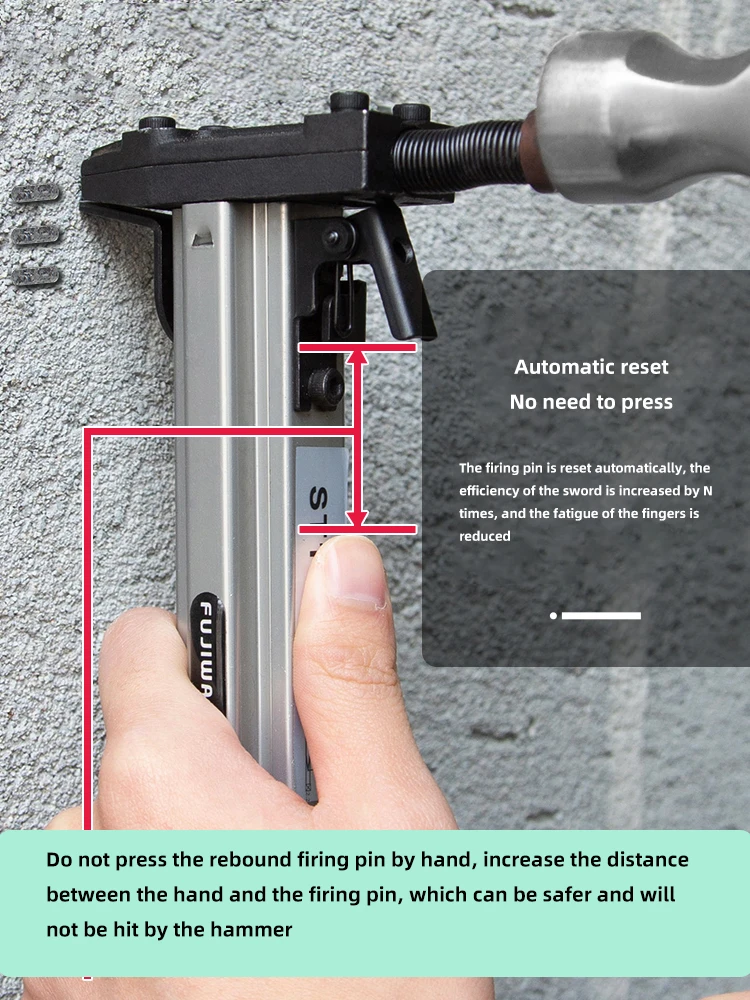 Automatic reset
No need to press

The firing pin is reset automatically, the efficiency of the sword is increased by N times, and the fatigue of the fingers is reduced

ST

FUJIWA

Do not press the rebound firing pin by hand, increase the distance between the hand and the firing pin, which can be safer and will not be hit by the hammer