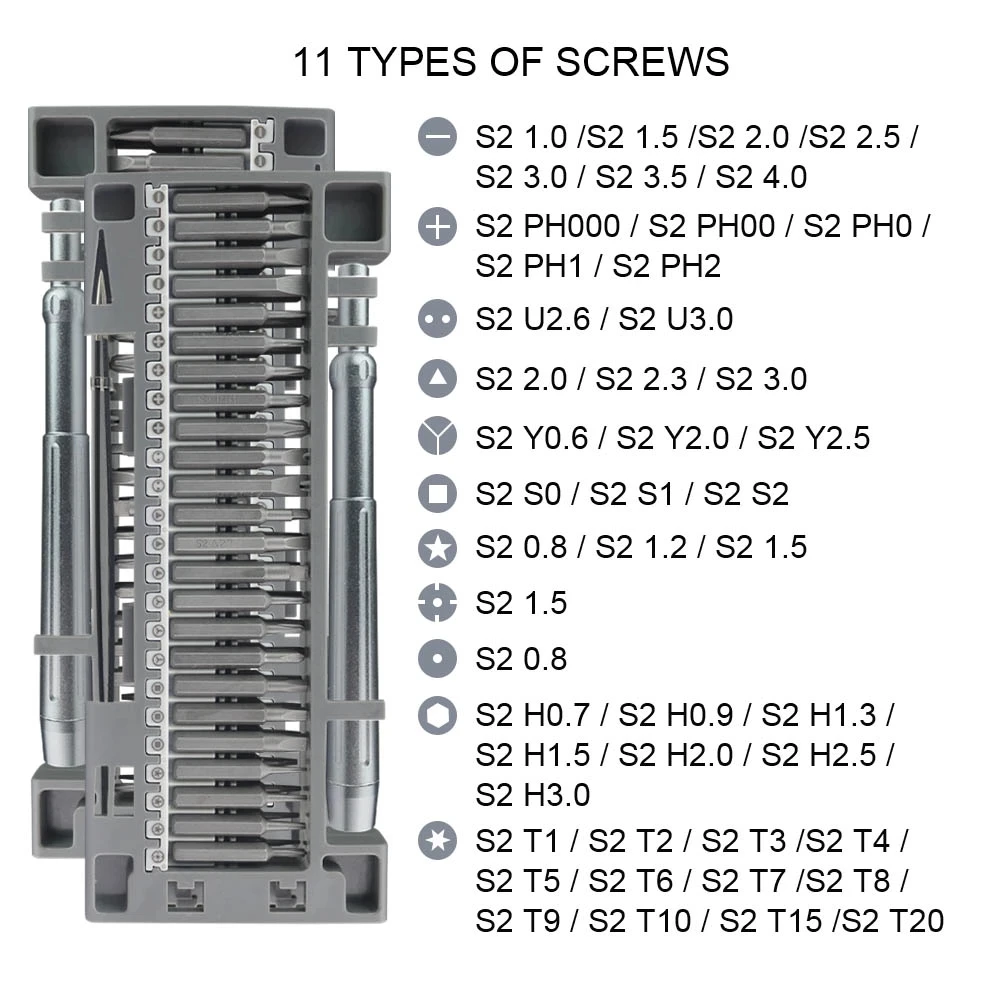 11 TYPES OF SCREWS

S2 1.0 /S2 1.5 /S2 2.0 /S2 2.5 / S2 3.0 / S2 3.5 / S2 4.0

S2 PH000 / S2 PH00 / S2 PH0 / S2 PH1 / S2 PH2

S2 U2.6 / S2 U3.0

S2 2.0 / S2 2.3 / S2 3.0

S2 Y0.6 / S2 Y2.0 / S2 Y2.5

S2 S0 / S2 S1 / S2 S2

S2 0.8 / S2 1.2 / S2 1.5

S2 1.5

S2 0.8

S2 H0.7 / S2 H0.9 / S2 H1.3 / S2 H1.5 / S2 H2.0 / S2 H2.5 / S2 H3.0

S2 T1 / S2 T2 / S2 T3 /S2 T4 / S2 T5 / S2 T6 / S2 T7 /S2 T8 / S2 T9 / S2 T10 / S2 T15 /S2 T20