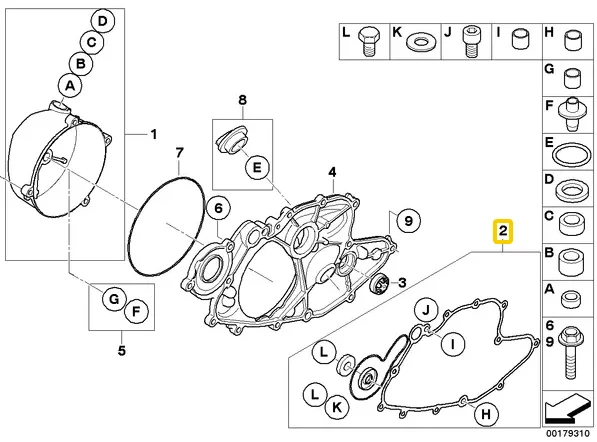 D
C
B
A
1
7
8
E
4
6
9
2
3
G
F
5
J
I
L
L
K
H
L
K
J
I
H
G
F
E
D
C
B
A
6
9
00179310