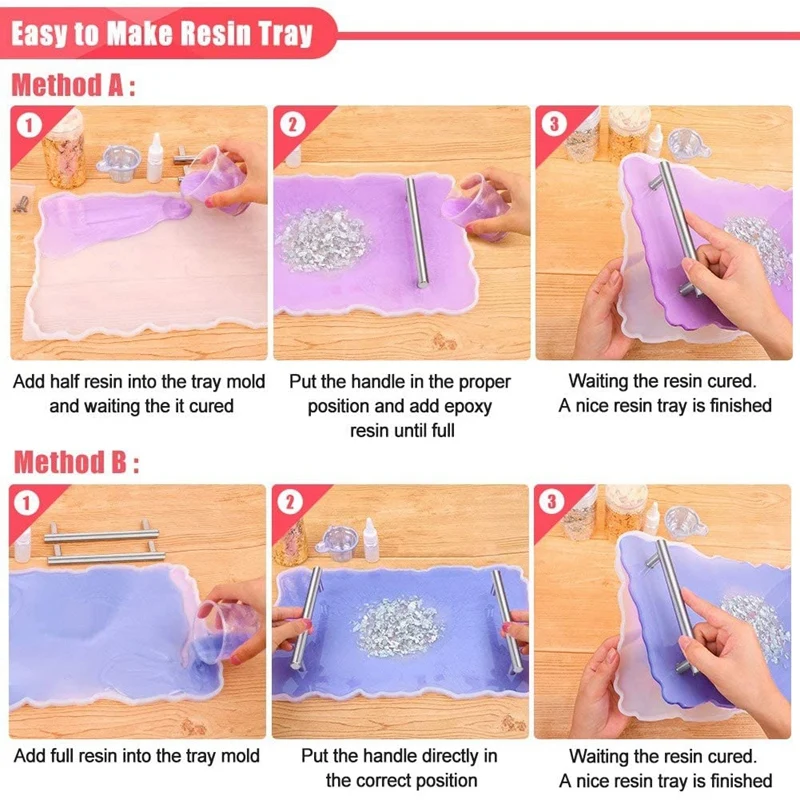 Easy to Make Resin Tray

Method A :

1

Add half resin into the tray mold and waiting the it cured

2

Put the handle in the proper position and add epoxy resin until full

3

Waiting the resin cured. A nice resin tray is finished

Method B :

1

Add full resin into the tray mold

2

Put the handle directly in the correct position

3

Waiting the resin cured. A nice resin tray is finished