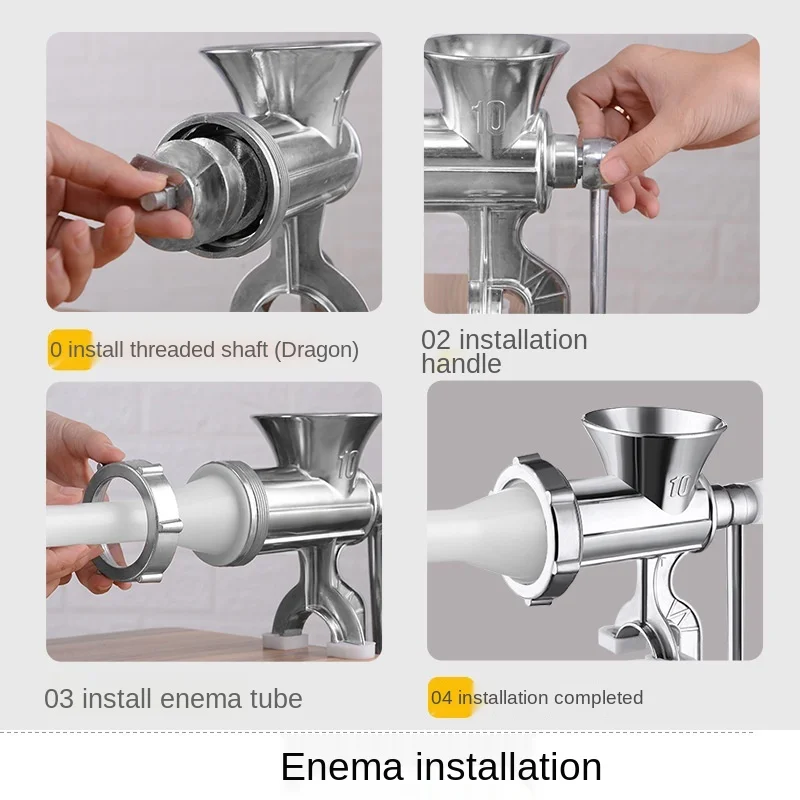 10

10

0 install threaded shaft (Dragon)

02 installation handle

10

10

03 install enema tube

04 installation completed

Enema installation