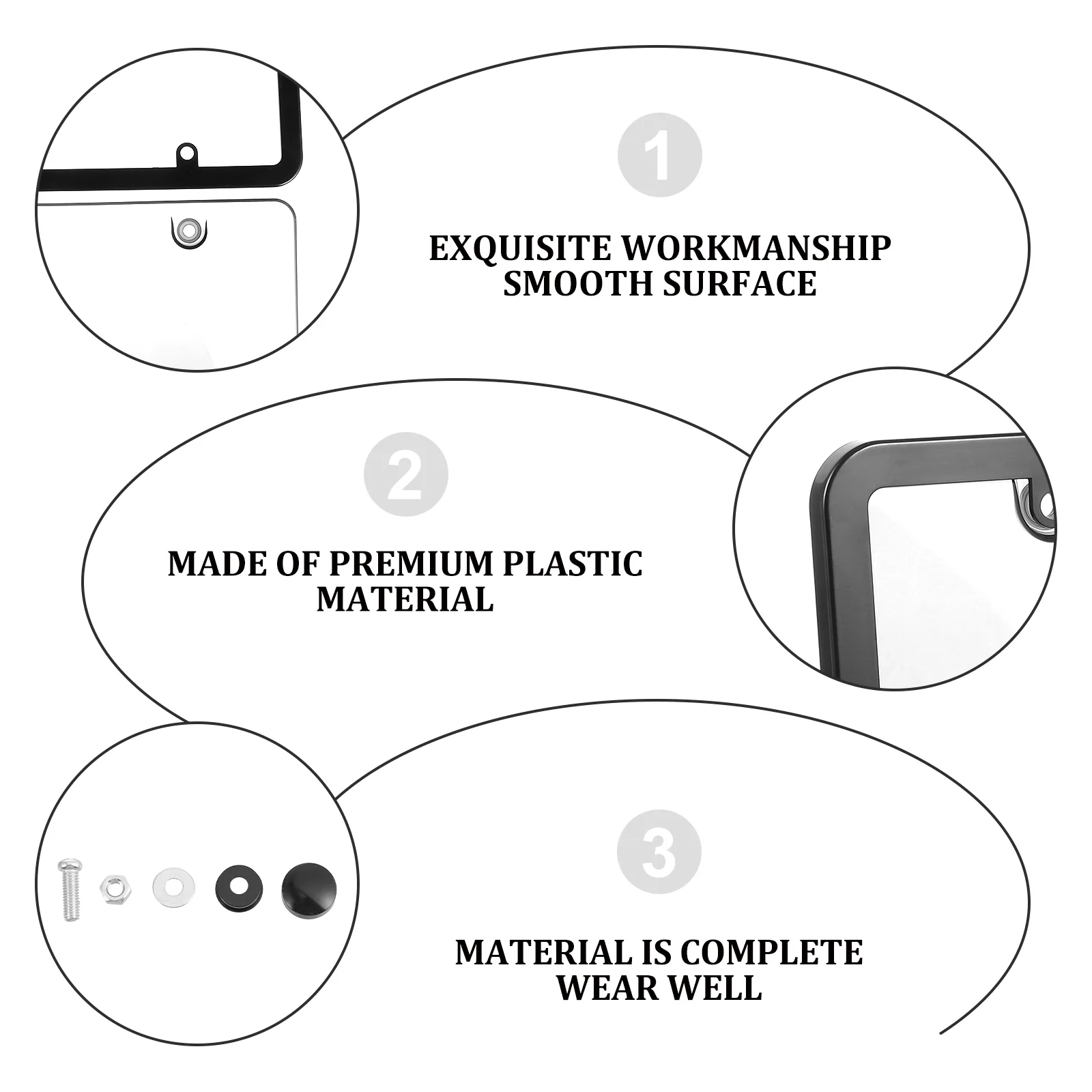 1

EXQUISITE WORKMANSHIP
SMOOTH SURFACE

2

MADE OF PREMIUM PLASTIC
MATERIAL

3

MATERIAL IS COMPLETE
WEAR WELL