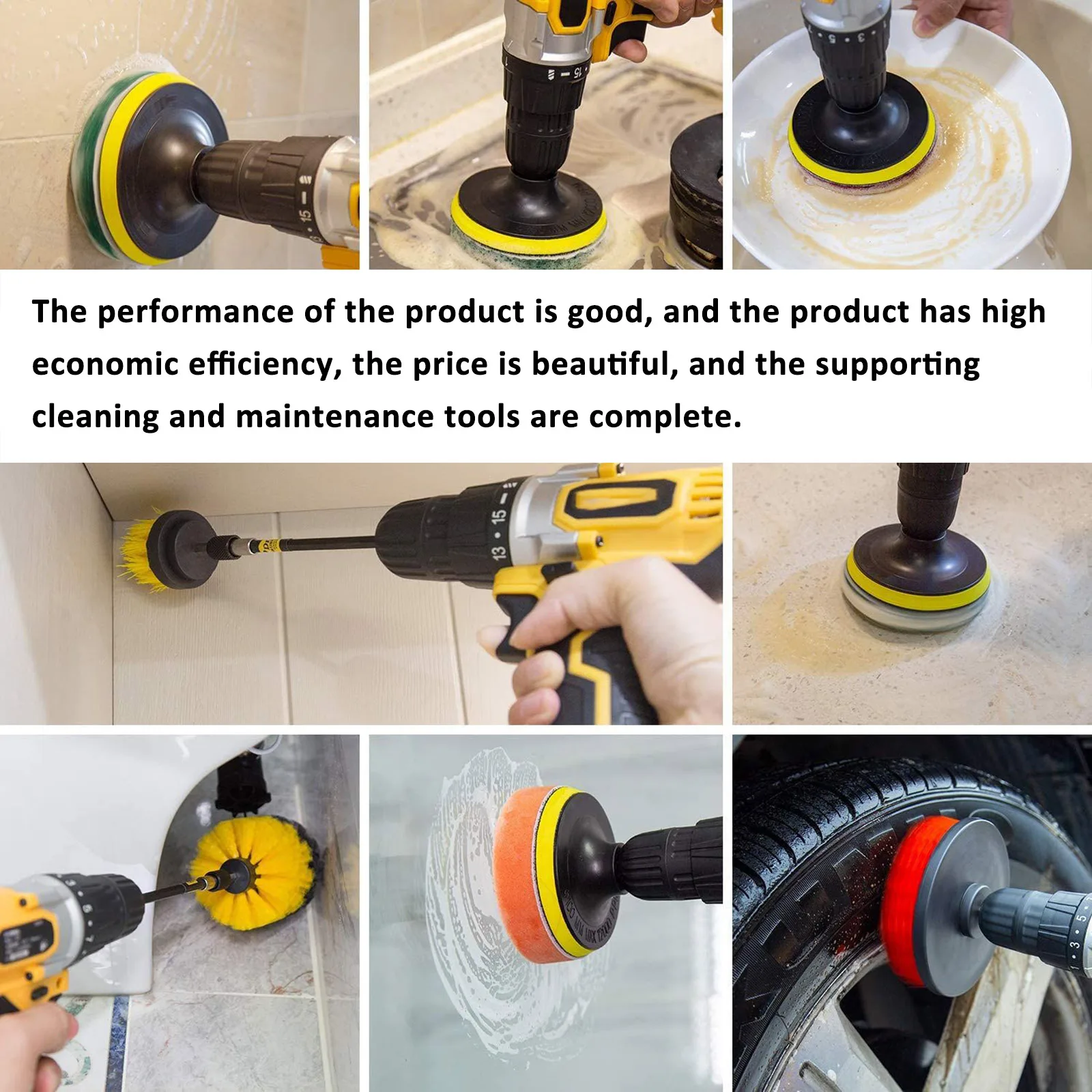 The performance of the product is good, and the product has high economic efficiency, the price is beautiful, and the supporting cleaning and maintenance tools are complete.