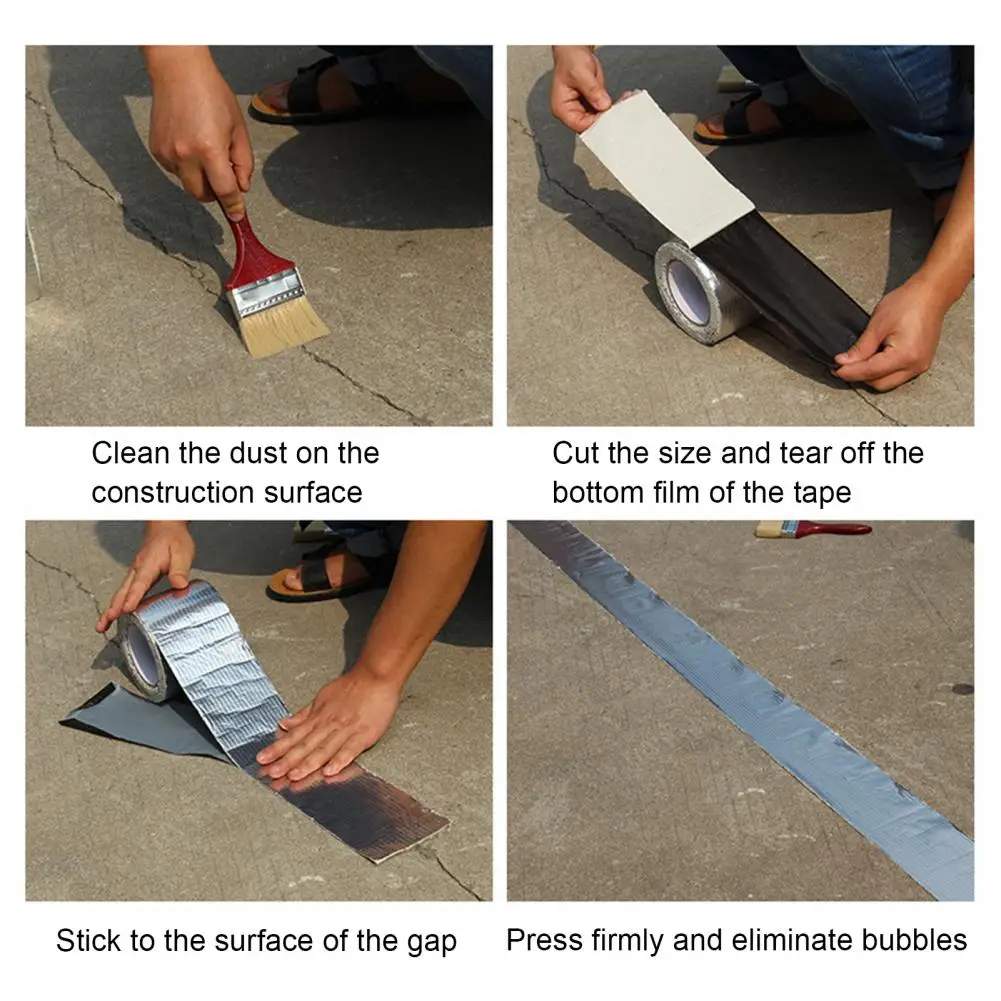 Clean the dust on the construction surface

Cut the size and tear off the bottom film of the tape

Stick to the surface of the gap

Press firmly and eliminate bubbles