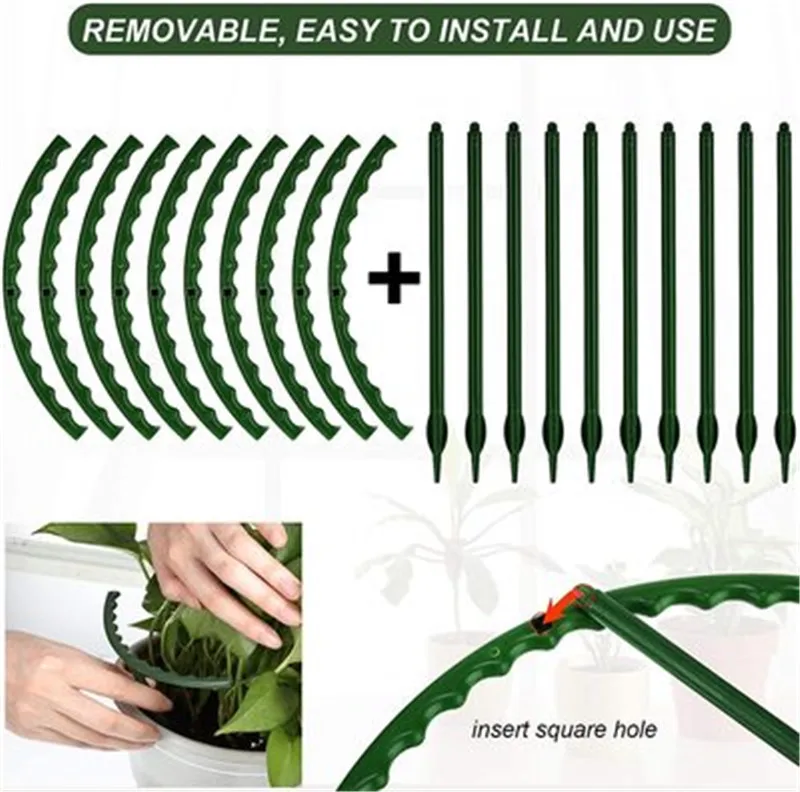 REMOVABLE, EASY TO INSTALL AND USE

+

insert square hole