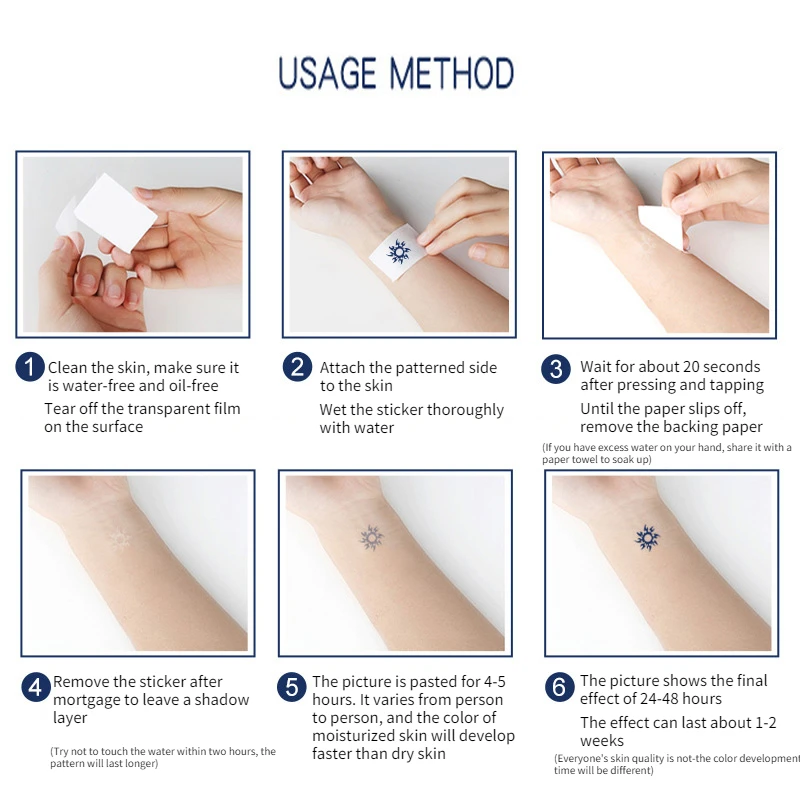 USAGE METHOD

1 Clean the skin, make sure it is water-free and oil-free

Tear off the transparent film on the surface

2 Attach the patterned side to the skin

Wet the sticker thoroughly with water

3 Wait for about 20 seconds after pressing and tapping

Until the paper slips off, remove the backing paper

(If you have excess water on your hand, share it with a paper towel to soak up)

4 Remove the sticker after mortgage to leave a shadow layer

(Try not to touch the water within two hours, the pattern will last longer)

5 The picture is pasted for 4-5 hours. It varies from person to person, and the color of moisturized skin will develop faster than dry skin

6 The picture shows the final effect of 24-48 hours

The effect can last about 1-2 weeks

(Everyone's skin quality is not-the color development time will be different)