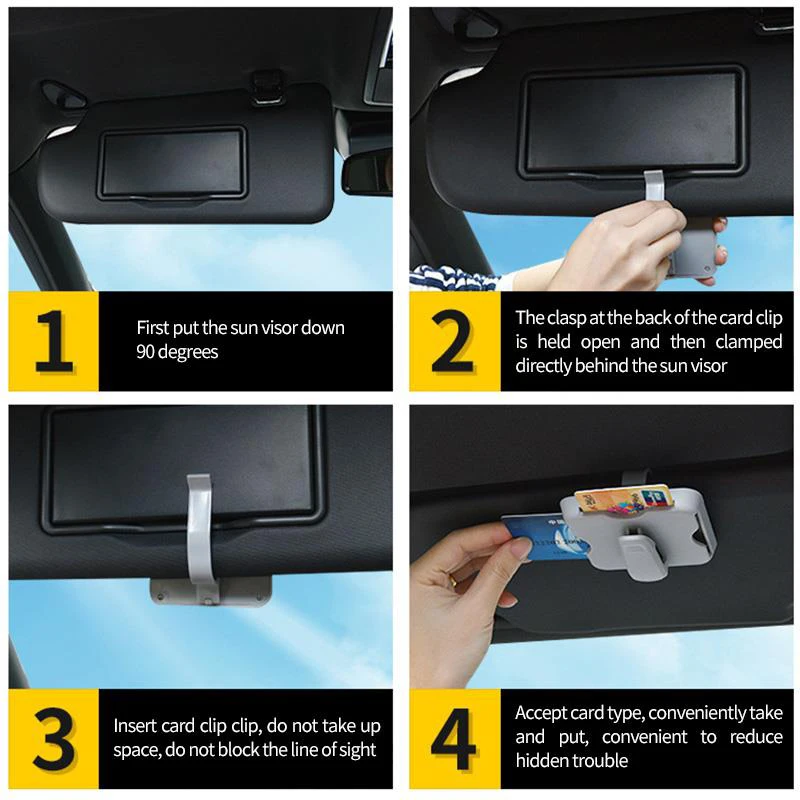 1

First put the sun visor down 90 degrees

2

The clasp at the back of the card clip is held open and then clamped directly behind the sun visor

3

Insert card clip clip, do not take up space, do not block the line of sight

4

Accept card type, conveniently take and put, convenient to reduce hidden trouble